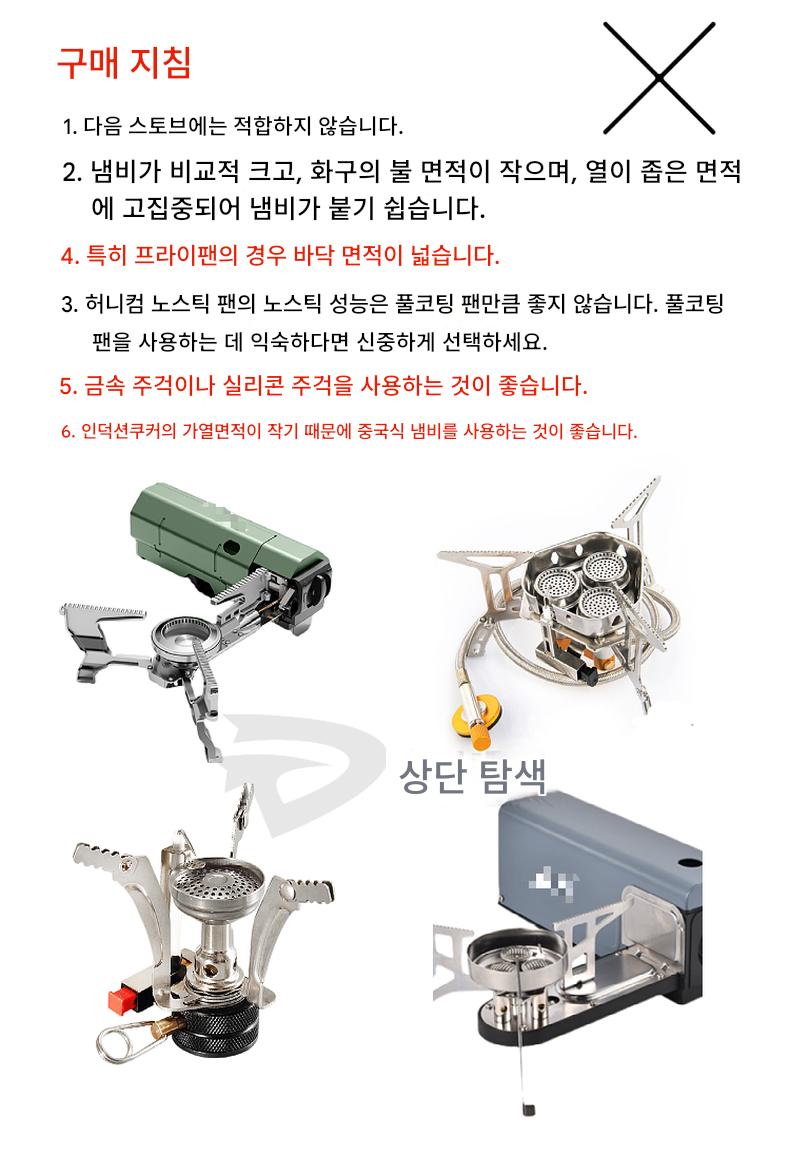 구매 지침

1. 다음 스토브에는 적합하지 않습니다.

2. 냄비가 비교적 크고, 화구의 불 면적이 작으며, 열이 좁은 면적에 고집중되어 냄비가 붙기 쉽습니다.

4. 특히 프라이팬의 경우 바닥 면적이 넓습니다.

3. 허니컴 노스틱 팬의 노스틱 성능은 풀코팅 팬만큼 좋지 않습니다. 풀코팅 팬을 사용하는 데 익숙하다면 신중하게 선택하세요.

5. 금속 주걱이나 실리콘 주걱을 사용하는 것이 좋습니다.

6. 인덕션쿠커의 가열면적이 작기 때문에 중국식 냄비를 사용하는 것이 좋습니다.

상단 탐색