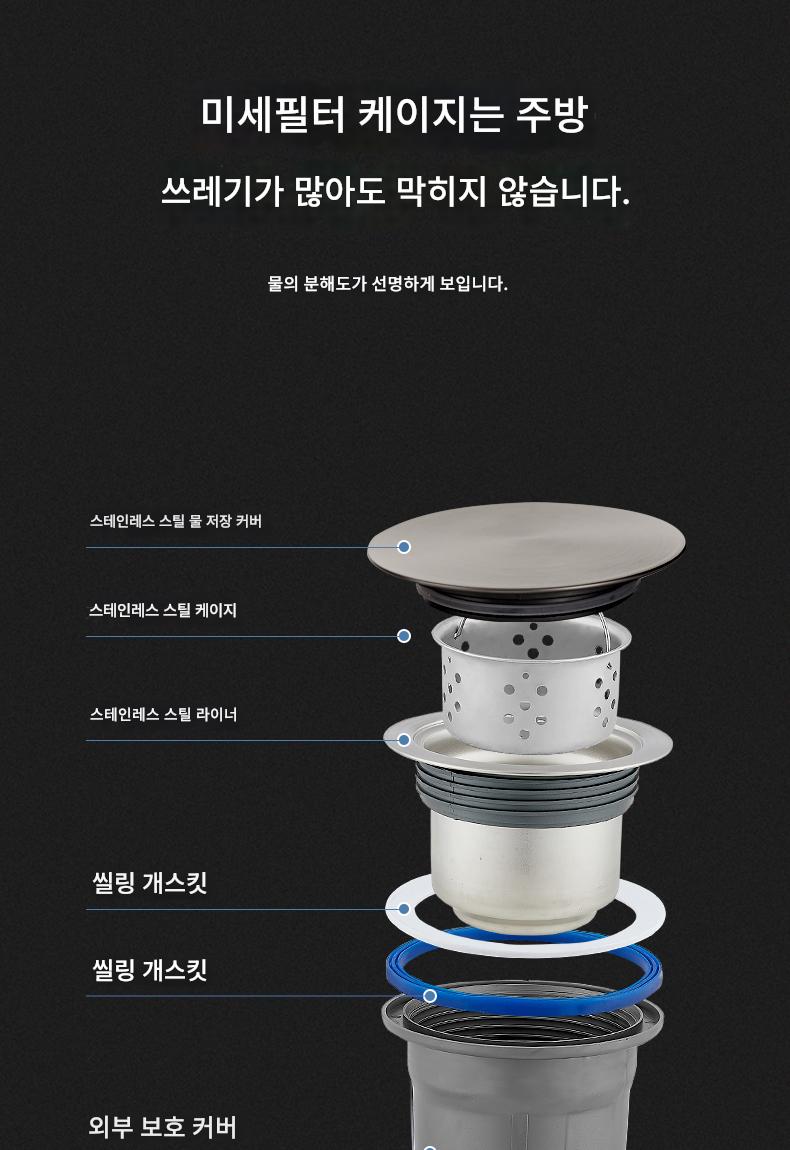 미세필터 케이지는 주방

쓰레기가 많아도 막히지 않습니다.

물의 분해도가 선명하게 보입니다.

스테인레스 스틸 물 저장 커버

스테인레스 스틸 케이지

스테인레스 스틸 라이너

씰링 개스킷

씰링 개스킷

외부 보호 커버