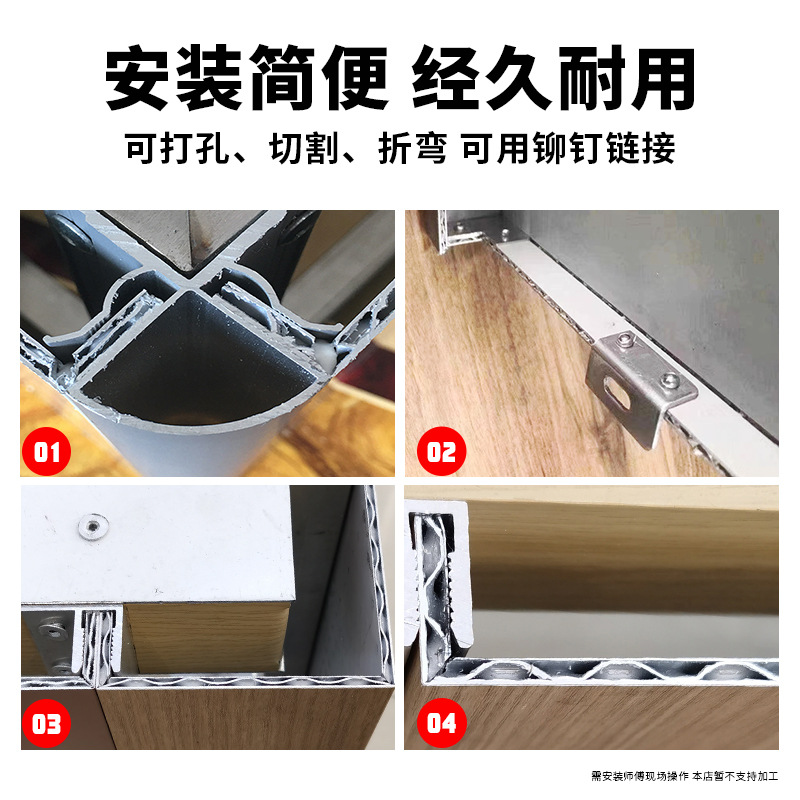 安装简便 经久耐用

可打孔、切割、折弯 可用铆钉链接

01

02

03

04

需安装师傅现场操作 本店暂不支持加工