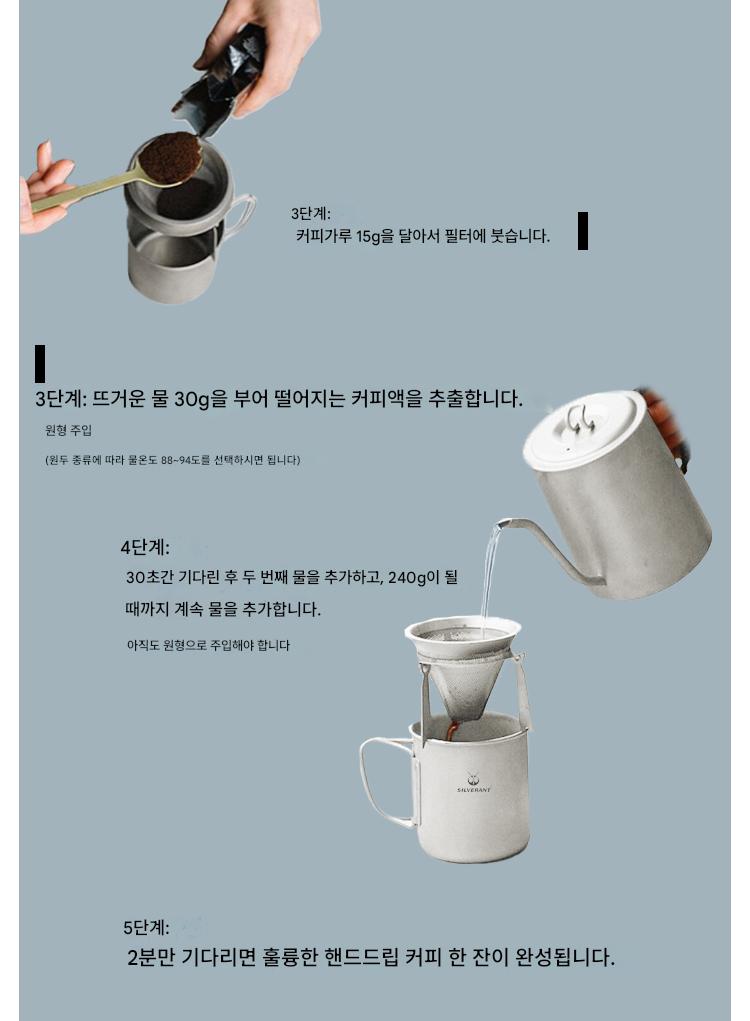 3단계:
커피가루 15g을 달아서 필터에 붓습니다.

3단계: 뜨거운 물 30g을 부어 떨어지는 커피액을 추출합니다.

원형 주입

(원두 종류에 따라 물온도 88~94도를 선택하시면 됩니다)

4단계:
30초간 기다린 후 두 번째 물을 추가하고, 240g이 될 때까지 계속 물을 추가합니다.

아직도 원형으로 주입해야 합니다

SILVERANT

5단계:
2분만 기다리면 훌륭한 핸드드립 커피 한 잔이 완성됩니다.