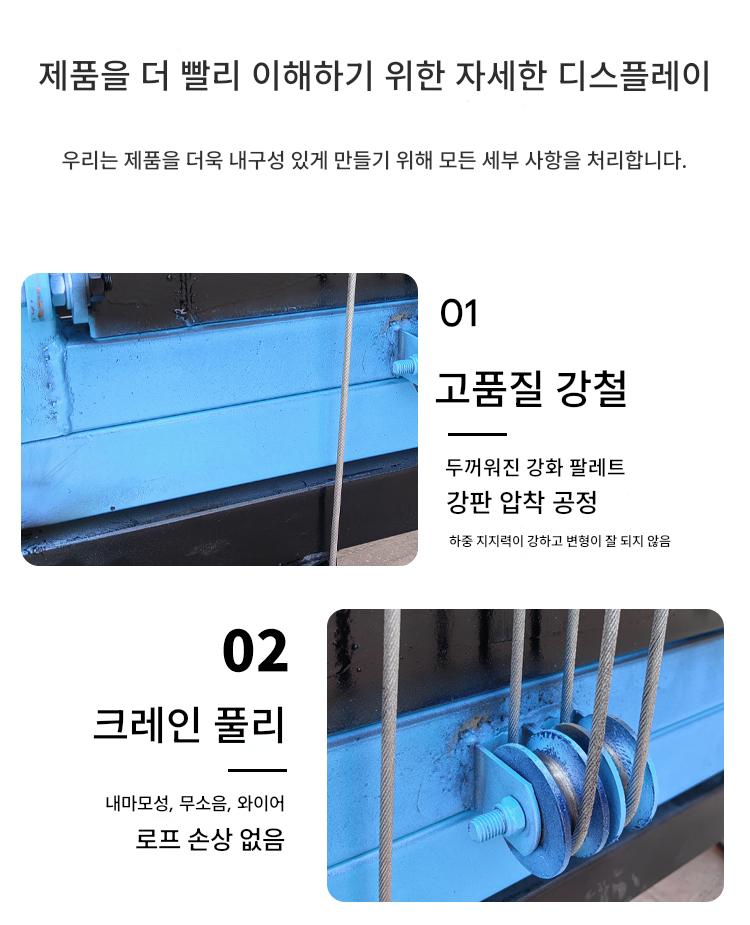 제품을 더 빨리 이해하기 위한 자세한 디스플레이

우리는 제품을 더욱 내구성 있게 만들기 위해 모든 세부 사항을 처리합니다.

01

고품질 강철

두꺼워진 강화 팔레트
강판 압착 공정

하중 지지력이 강하고 변형이 잘 되지 않음

02

크레인 풀리

내마모성, 무소음, 와이어
로프 손상 없음