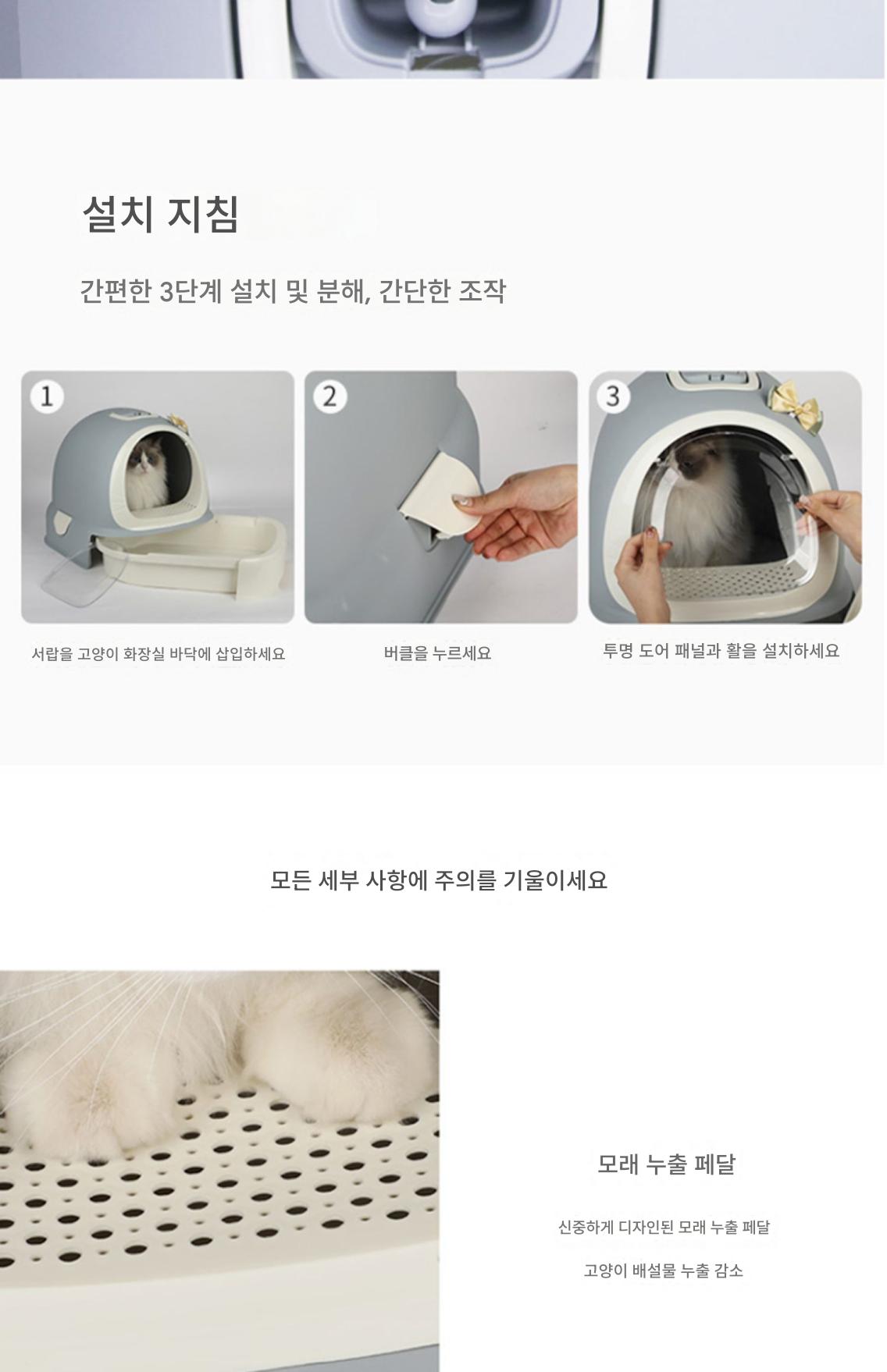 설치 지침

간편한 3단계 설치 및 분해, 간단한 조작

1

2

3

서랍을 고양이 화장실 바닥에 삽입하세요

버클을 누르세요

투명 도어 패널과 활을 설치하세요

모든 세부 사항에 주의를 기울이세요

모래 누출 페달

신중하게 디자인된 모래 누출 페달

고양이 배설물 누출 감소