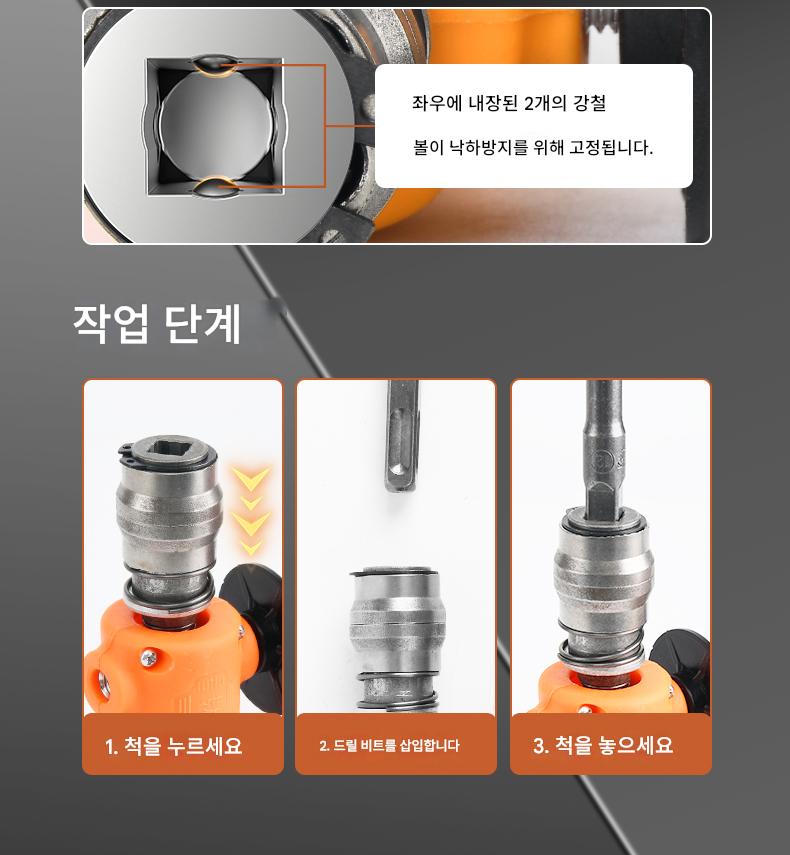 좌우에 내장된 2개의 강철

볼이 낙하방지를 위해 고정됩니다.

작업 단계

1. 척을 누르세요

2. 드릴 비트를 삽입합니다

3. 척을 놓으세요