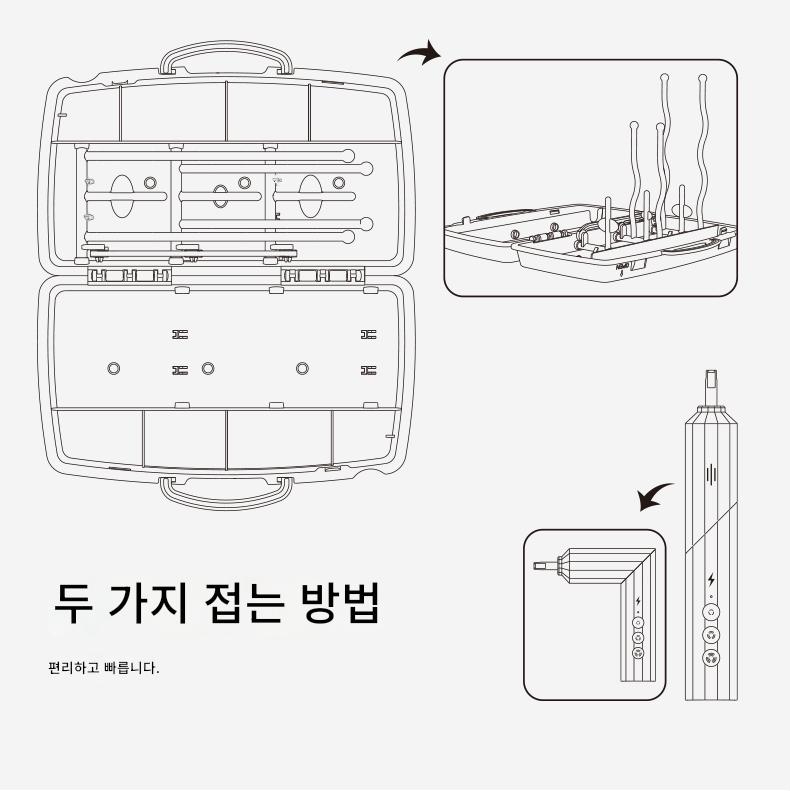 두 가지 접는 방법

편리하고 빠릅니다.