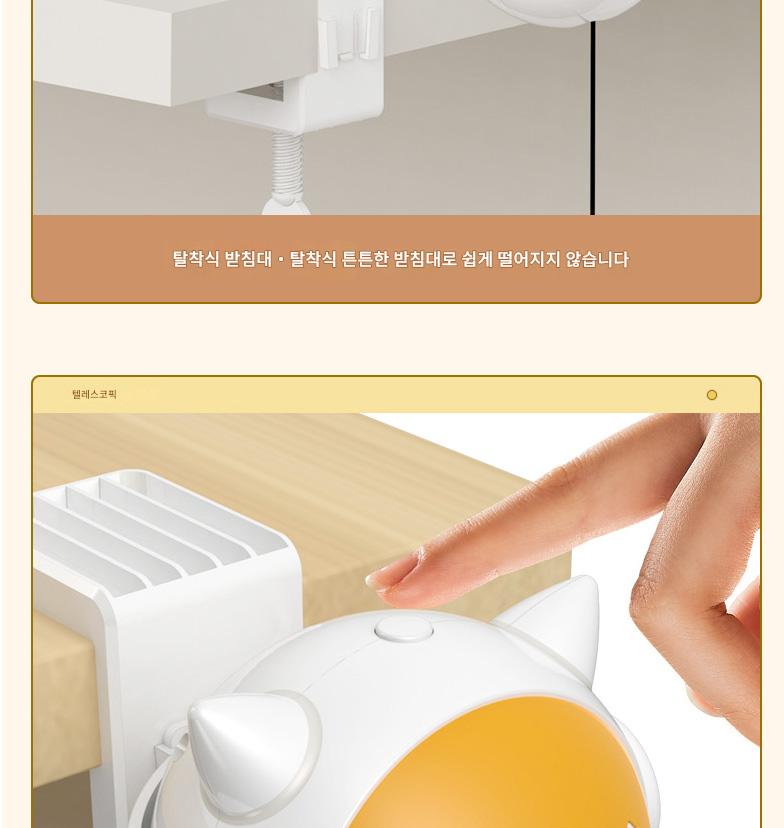 탈착식 받침대 · 탈착식 튼튼한 받침대로 쉽게 떨어지지 않습니다

텔레스코픽