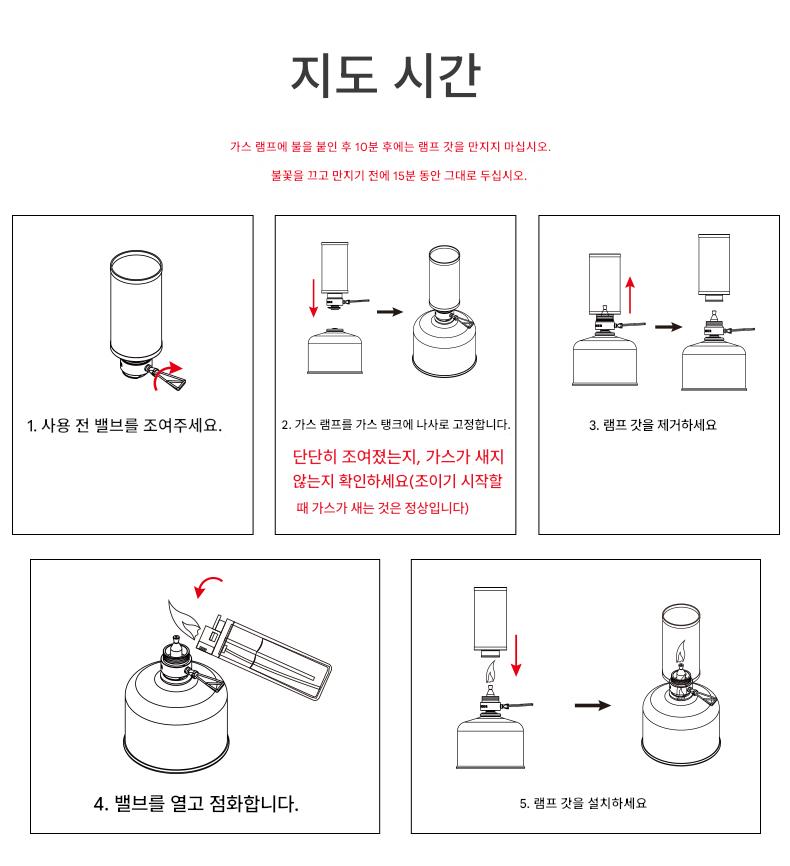 지도 시간

가스 램프에 불을 붙인 후 10분 후에는 램프 갓을 만지지 마십시오.

불꽃을 끄고 만지기 전에 15분 동안 그대로 두십시오.

1. 사용 전 밸브를 조여주세요.

2. 가스 램프를 가스 탱크에 나사로 고정합니다.

단단히 조여졌는지, 가스가 새지 않는지 확인하세요(조이기 시작할 때 가스가 새는 것은 정상입니다)

3. 램프 갓을 제거하세요

4. 밸브를 열고 점화합니다.

5. 램프 갓을 설치하세요