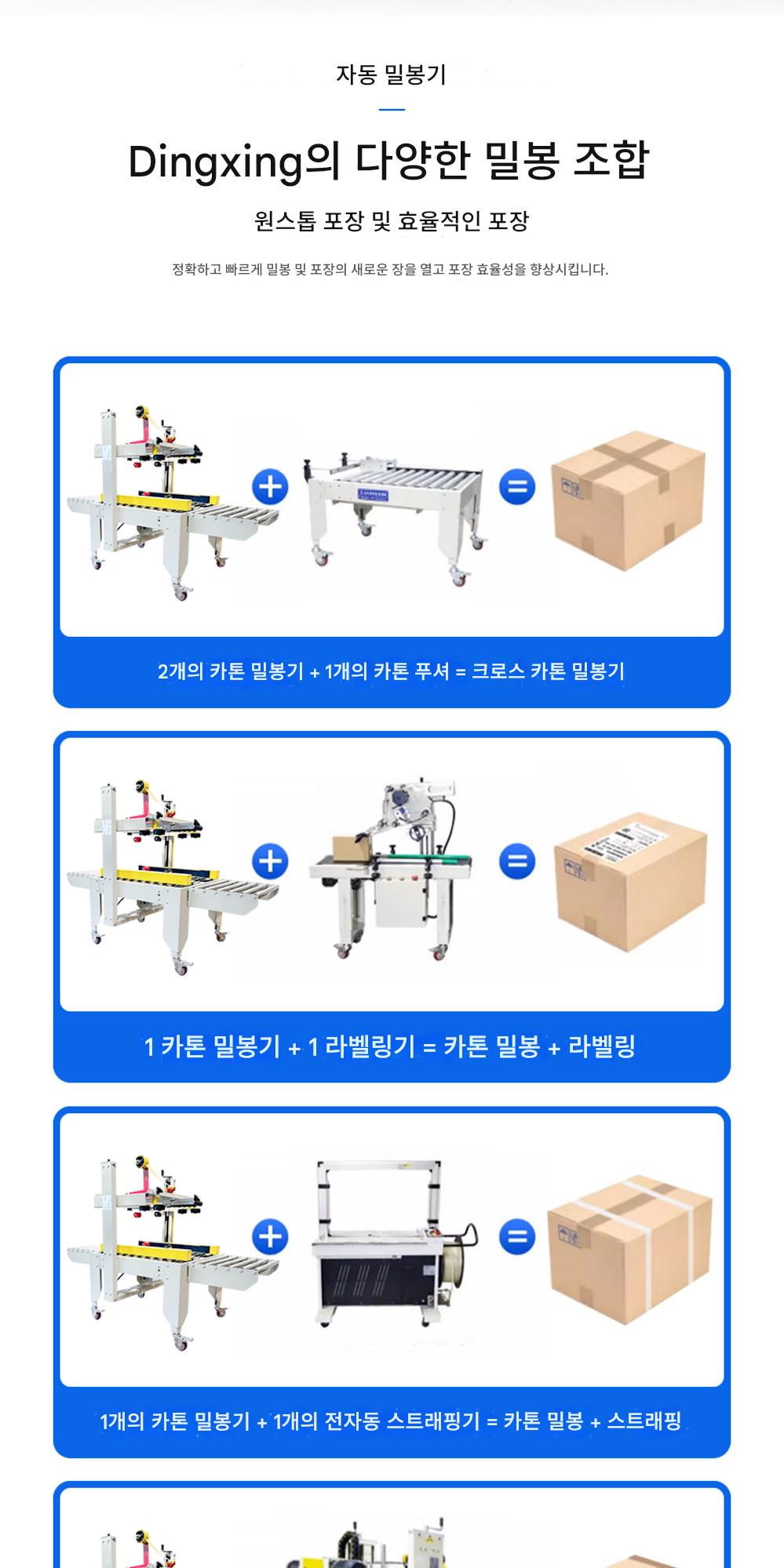 자동 밀봉기

Dingxing의 다양한 밀봉 조합

원스톱 포장 및 효율적인 포장

정확하고 빠르게 밀봉 및 포장의 새로운 장을 열고 포장 효율성을 향상시킵니다.

2개의 카톤 밀봉기 + 1개의 카톤 푸셔 = 크로스 카톤 밀봉기

1 카톤 밀봉기 + 1 라벨링기 = 카톤 밀봉 + 라벨링

1개의 카톤 밀봉기 + 1개의 전자동 스트래핑기 = 카톤 밀봉 + 스트래핑