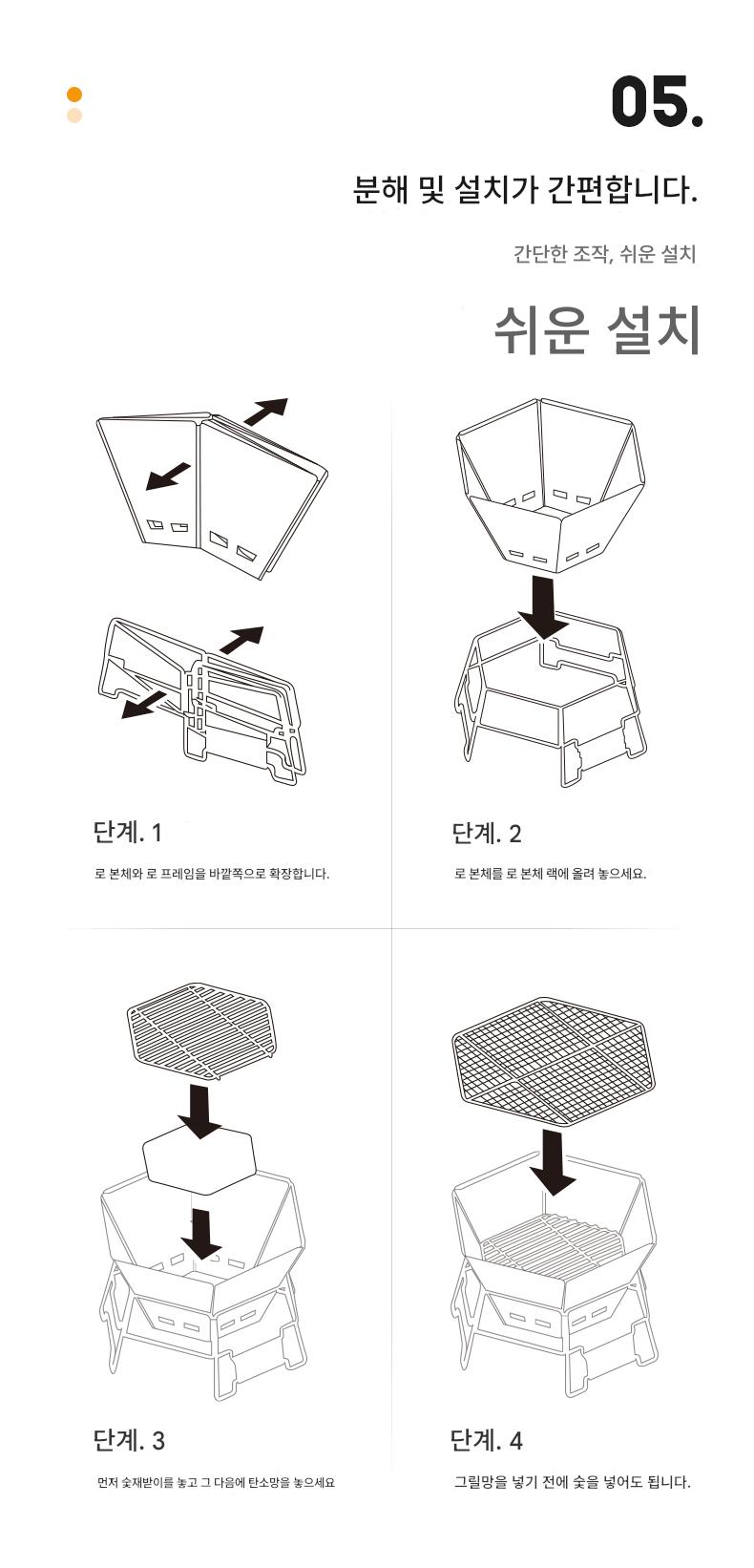 05.

분해 및 설치가 간편합니다.

간단한 조작, 쉬운 설치

쉬운 설치

단계. 1

로 본체와 로 프레임을 바깥쪽으로 확장합니다.

단계. 2

로 본체를 로 본체 랙에 올려 놓으세요.

단계. 3

먼저 숯재받이를 놓고 그 다음에 탄소망을 놓으세요

단계. 4

그릴망을 넣기 전에 숯을 넣어도 됩니다.