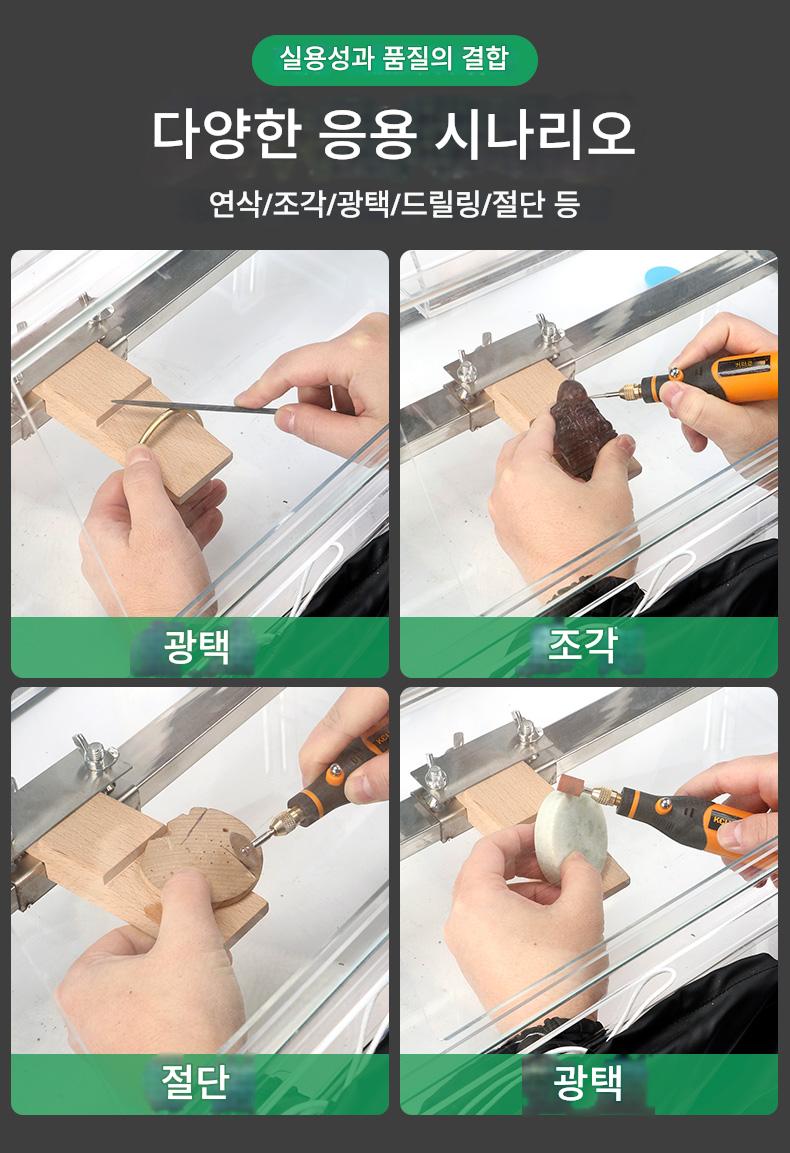 실용성과 품질의 결합

다양한 응용 시나리오

연삭/조각/광택/드릴링/절단 등

광택

조각

절단

광택