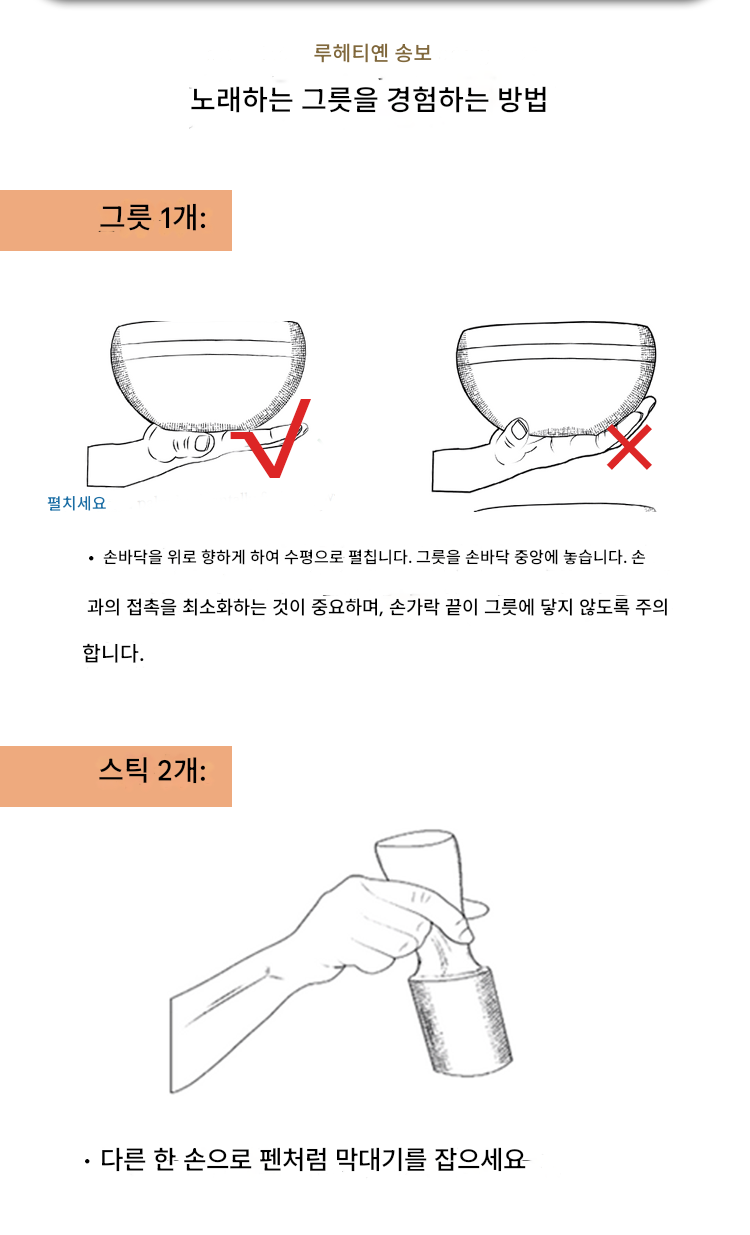 루헤티옌 송보

노래하는 그릇을 경험하는 방법

그릇 1개:

펼치세요

• 손바닥을 위로 향하게 하여 수평으로 펼칩니다. 그릇을 손바닥 중앙에 놓습니다. 손과의 접촉을 최소화하는 것이 중요하며, 손가락 끝이 그릇에 닿지 않도록 주의합니다.

스틱 2개:

· 다른 한 손으로 펜처럼 막대기를 잡으세요