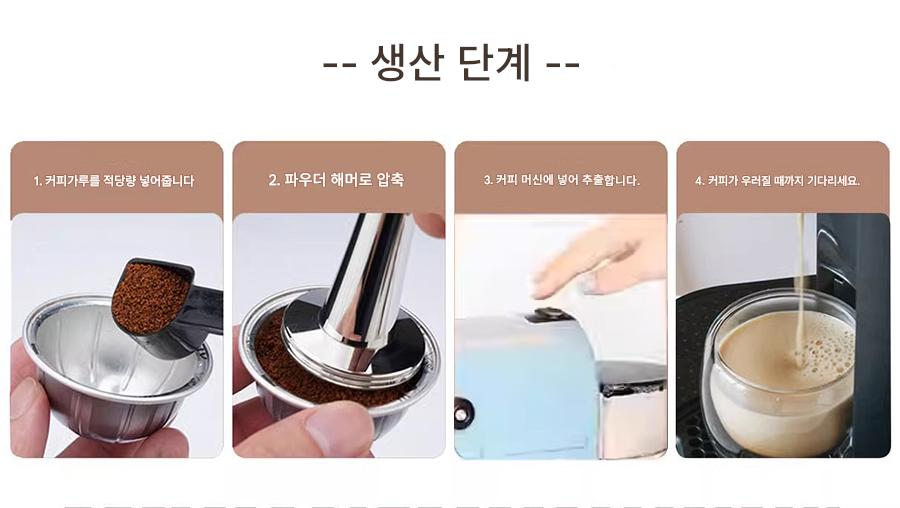 -- 생산 단계 --

1. 커피가루를 적당량 넣어줍니다

2. 파우더 해머로 압축

3. 커피 머신에 넣어 추출합니다.

4. 커피가 우러질 때까지 기다리세요.