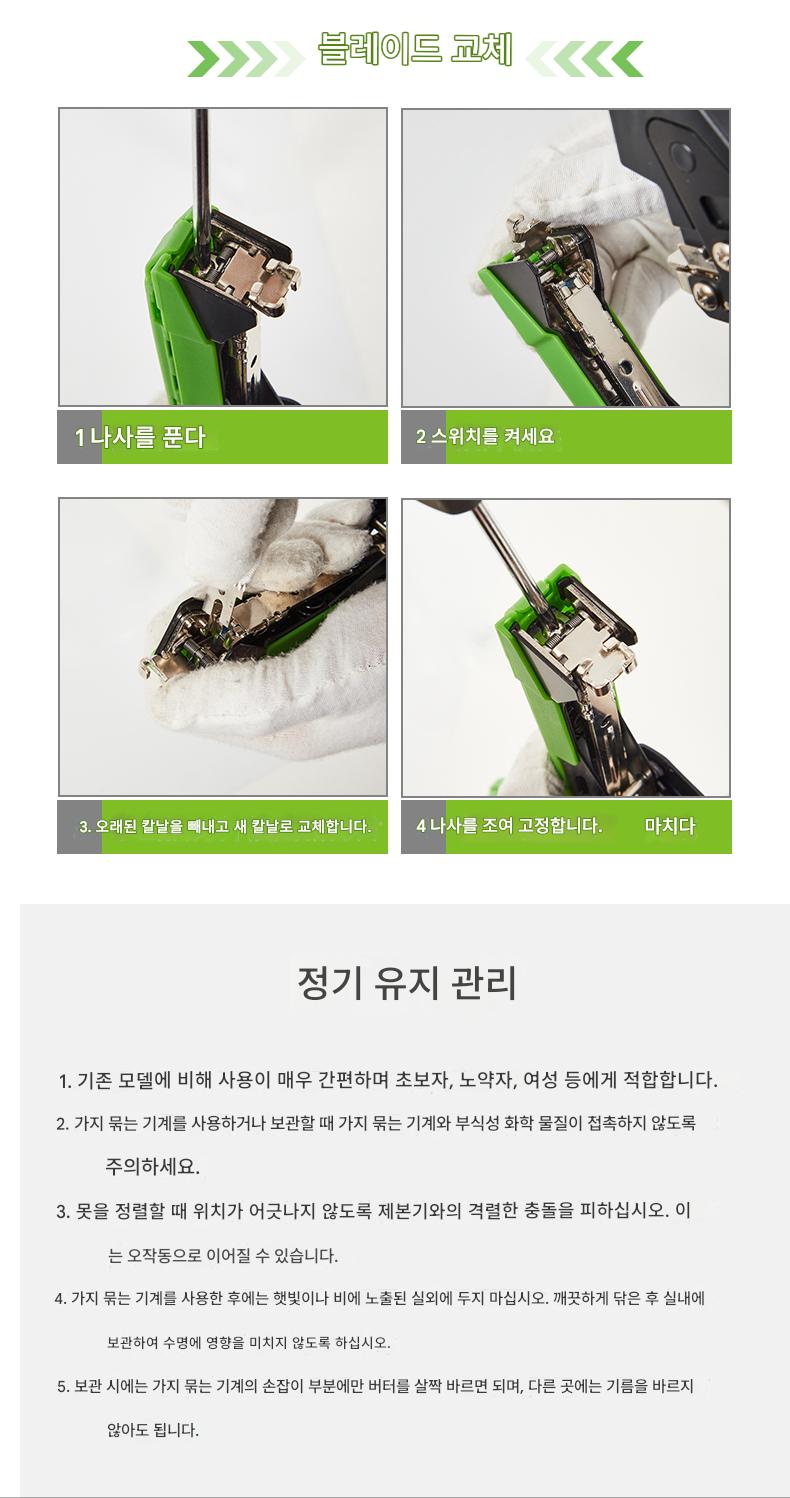 블레이드 교체

1 나사를 푼다

2 스위치를 켜세요

3. 오래된 칼날을 빼내고 새 칼날로 교체합니다.

4 나사를 조여 고정합니다. 마치다

정기 유지 관리

1. 기존 모델에 비해 사용이 매우 간편하며 초보자, 노약자, 여성 등에게 적합합니다.

2. 가지 묶는 기계를 사용하거나 보관할 때 가지 묶는 기계와 부식성 화학 물질이 접촉하지 않도록 주의하세요.

3. 못을 정렬할 때 위치가 어긋나지 않도록 제본기와의 격렬한 충돌을 피하십시오. 이는 오작동으로 이어질 수 있습니다.

4. 가지 묶는 기계를 사용한 후에는 햇빛이나 비에 노출된 실외에 두지 마십시오. 깨끗하게 닦은 후 실내에 보관하여 수명에 영향을 미치지 않도록 하십시오.

5. 보관 시에는 가지 묶는 기계의 손잡이 부분에만 버터를 살짝 바르면 되며, 다른 곳에는 기름을 바르지 않아도 됩니다.