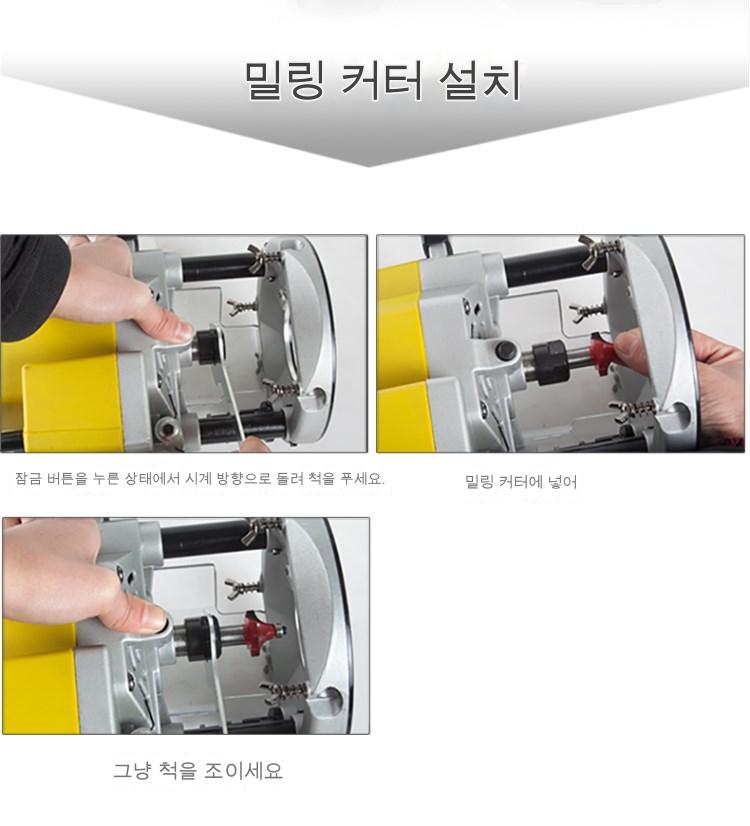 밀링 커터 설치

잠금 버튼을 누른 상태에서 시계 방향으로 돌려 척을 푸세요.

밀링 커터에 넣어

그냥 척을 조이세요