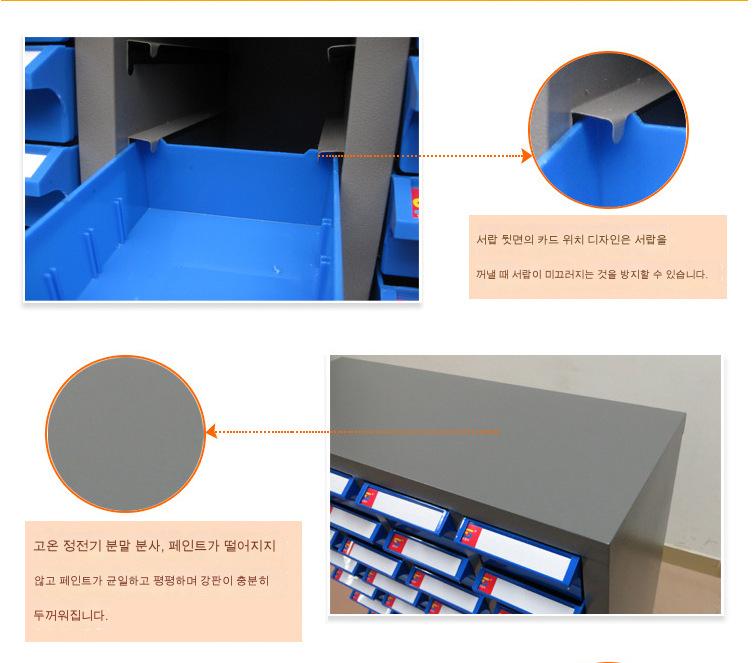 서랍 뒷면의 카드 위치 디자인은 서랍을

꺼낼 때 서랍이 미끄러지는 것을 방지할 수 있습니다.

고온 정전기 분말 분사, 페인트가 떨어지지

않고 페인트가 균일하고 평평하며 강판이 충분히

두꺼워집니다.