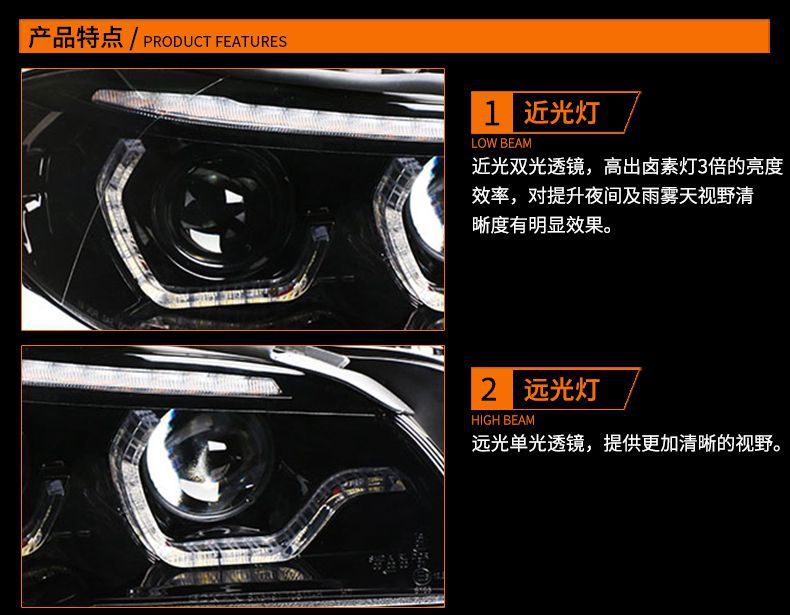 产品特点 / PRODUCT FEATURES

1 近光灯
LOW BEAM
近光双光透镜，高出卤素灯3倍的亮度效率，对提升夜间及雨雾天视野清晰度有明显效果。

2 远光灯
HIGH BEAM
远光单光透镜，提供更加清晰的视野。