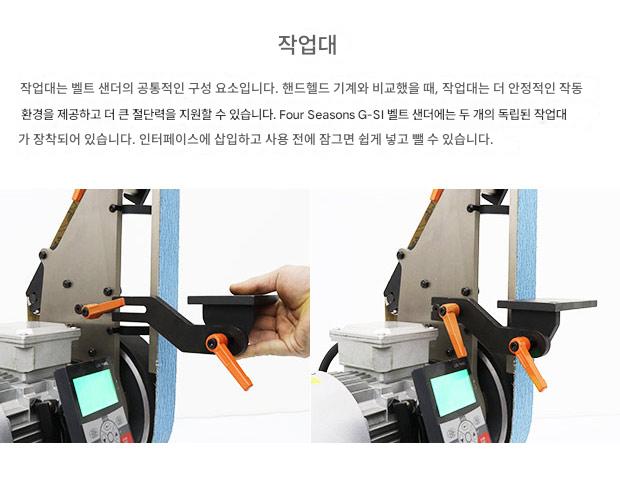 작업대

작업대는 벨트 샌더의 공통적인 구성 요소입니다. 핸드헬드 기계와 비교했을 때, 작업대는 더 안정적인 작동 환경을 제공하고 더 큰 절단력을 지원할 수 있습니다. Four Seasons G-SI 벨트 샌더에는 두 개의 독립된 작업대가 장착되어 있습니다. 인터페이스에 삽입하고 사용 전에 잠그면 쉽게 넣고 뺄 수 있습니다.