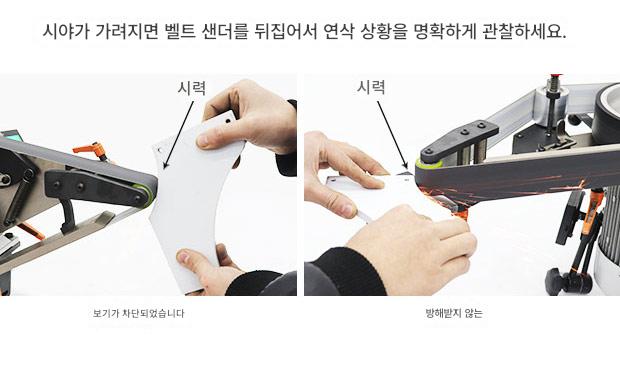 시야가 가려지면 벨트 샌더를 뒤집어서 연삭 상황을 명확하게 관찰하세요.

시력

시력

보기가 차단되었습니다

방해받지 않는