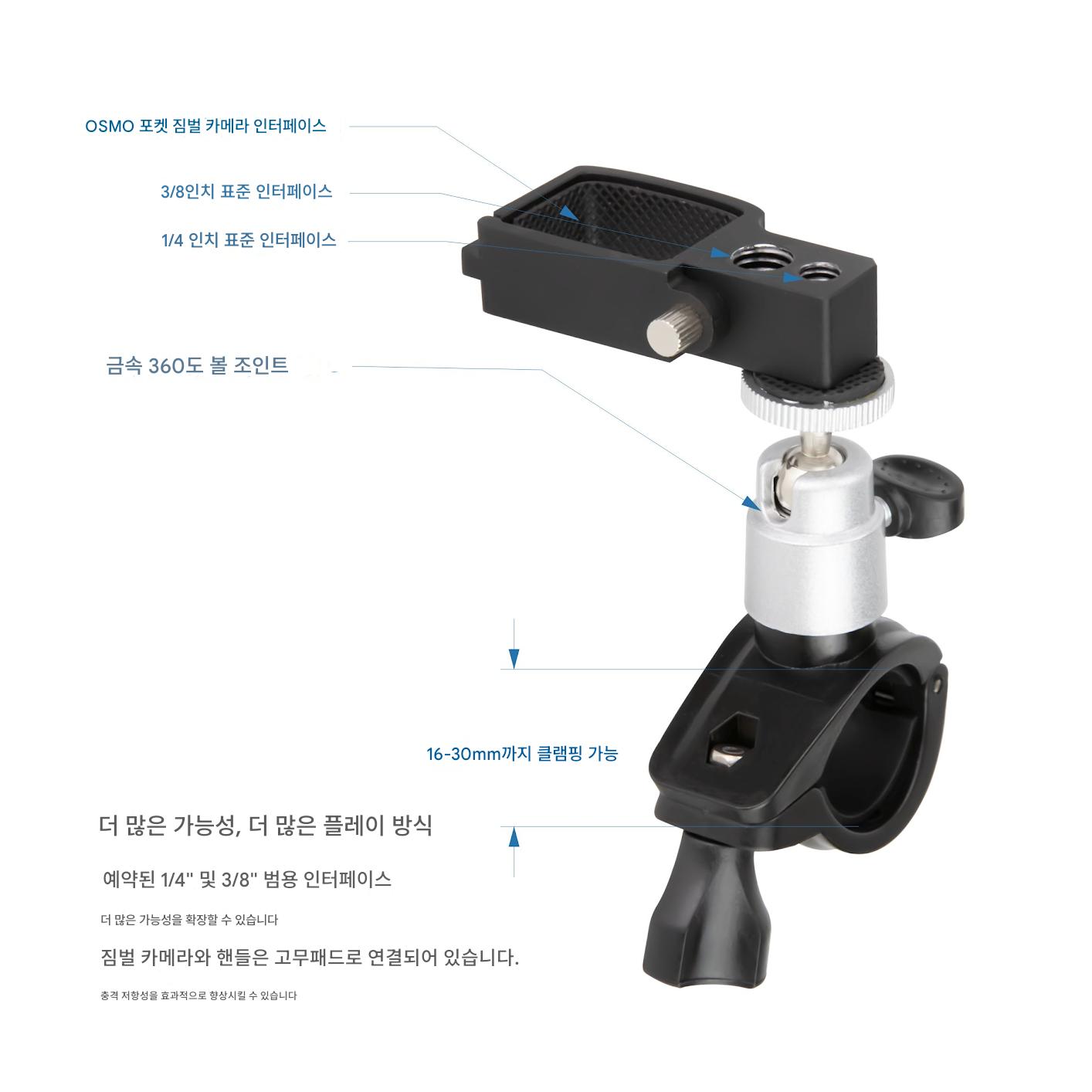 OSMO 포켓 짐벌 카메라 인터페이스

3/8인치 표준 인터페이스

1/4 인치 표준 인터페이스

금속 360도 볼 조인트

16-30mm까지 클램핑 가능

더 많은 가능성, 더 많은 플레이 방식

예약된 1/4" 및 3/8" 범용 인터페이스

더 많은 가능성을 확장할 수 있습니다

짐벌 카메라와 핸들은 고무패드로 연결되어 있습니다.

충격 저항성을 효과적으로 향상시킬 수 있습니다