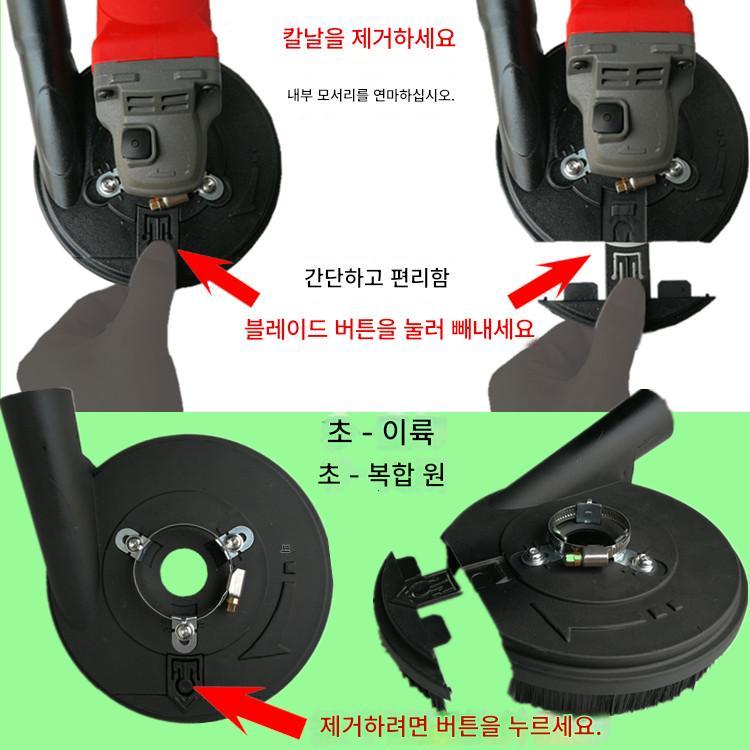 칼날을 제거하세요

내부 모서리를 연마하십시오.

간단하고 편리함

블레이드 버튼을 눌러 빼내세요

초 - 이륙

초 - 복합 원

제거하려면 버튼을 누르세요.