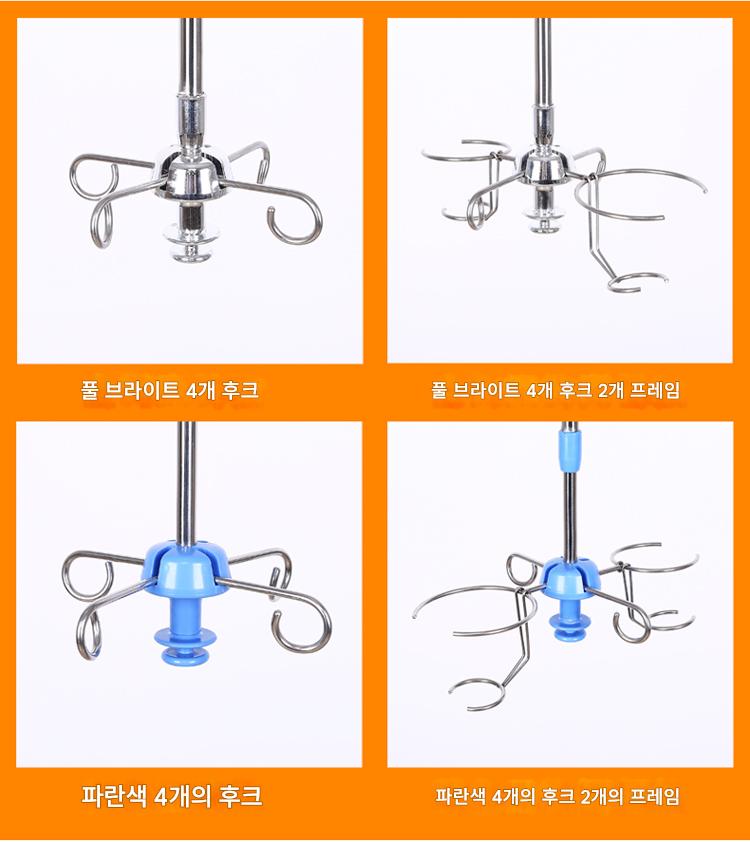 풀 브라이트 4개 후크

풀 브라이트 4개 후크 2개 프레임

파란색 4개의 후크

파란색 4개의 후크 2개의 프레임