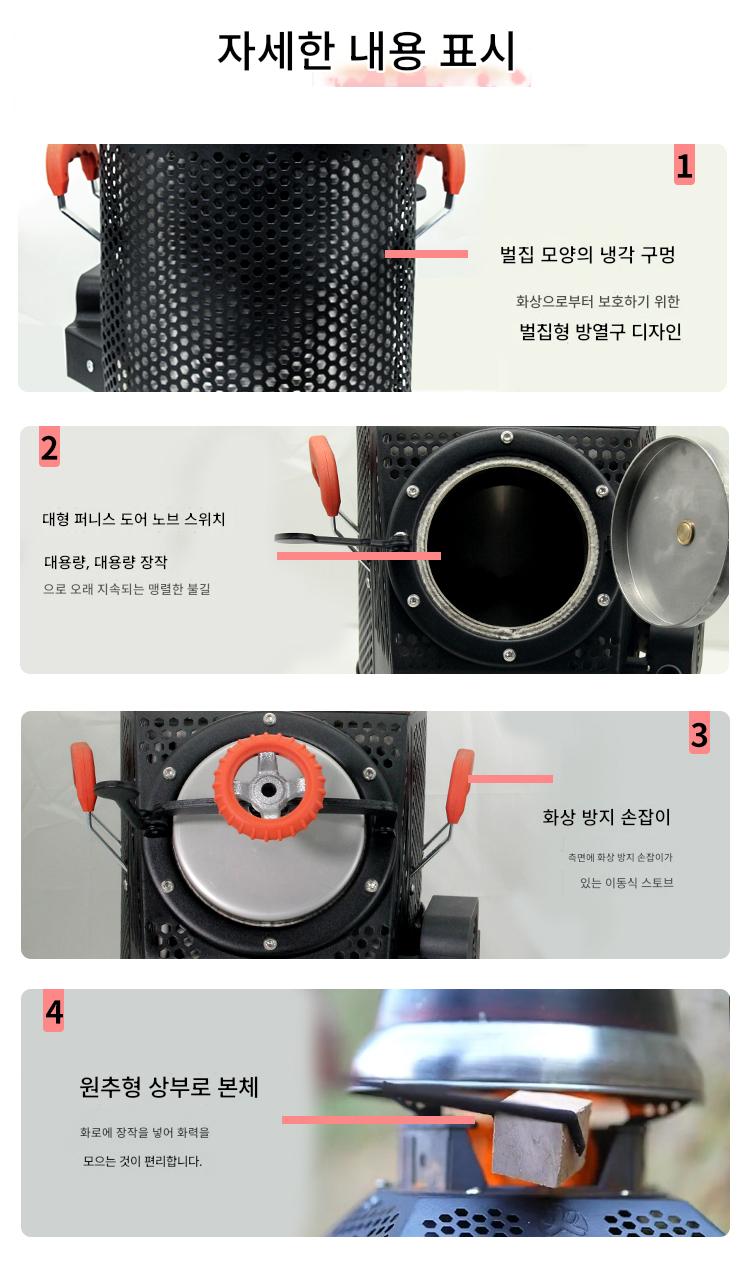 자세한 내용 표시

1

벌집 모양의 냉각 구멍

화상으로부터 보호하기 위한

벌집형 방열구 디자인

2

대형 퍼니스 도어 노브 스위치

대용량, 대용량 장작

으로 오래 지속되는 맹렬한 불길

3

화상 방지 손잡이

측면에 화상 방지 손잡이가

있는 이동식 스토브

4

원추형 상부로 본체

화로에 장작을 넣어 화력을

모으는 것이 편리합니다.