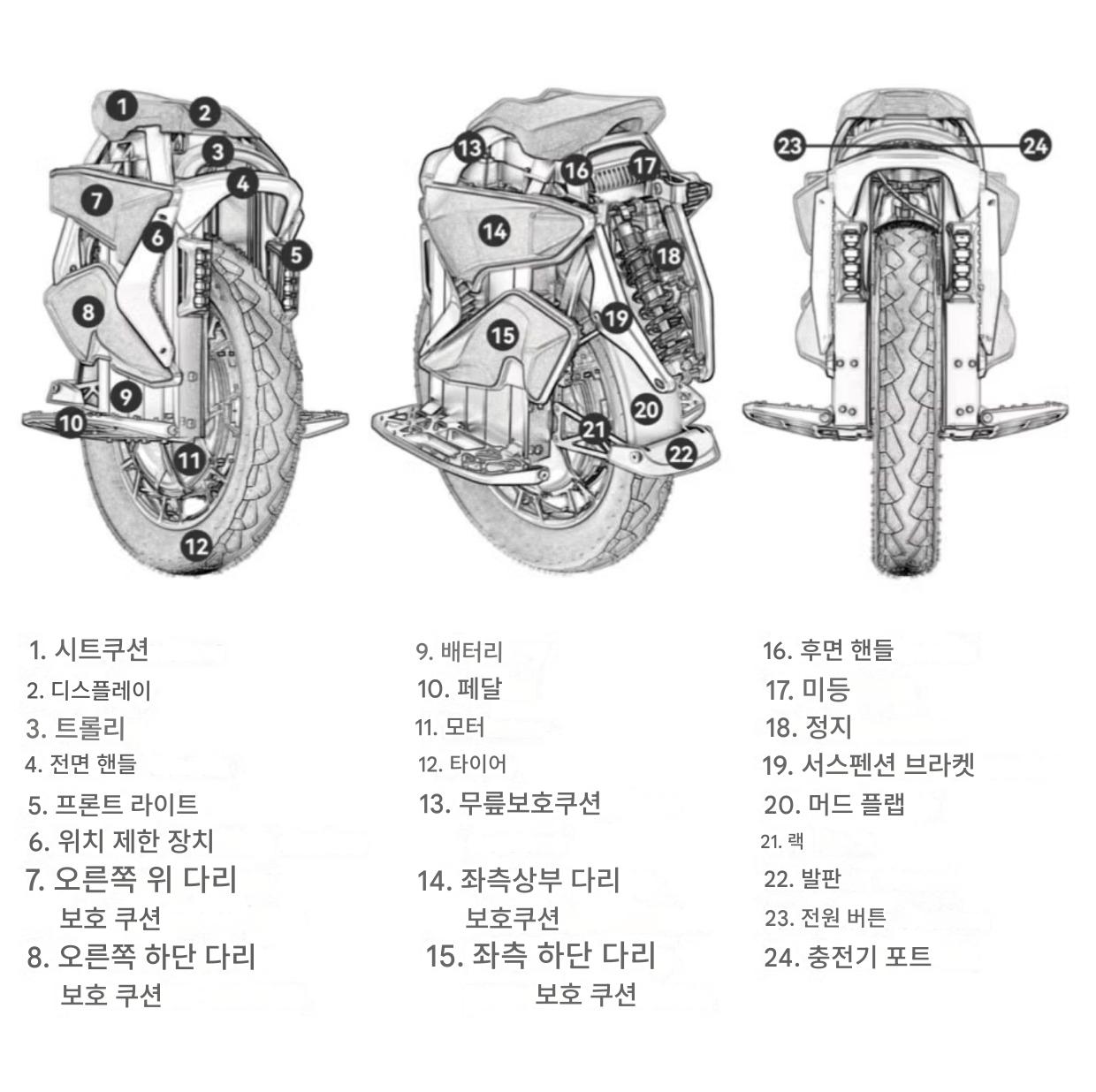 1
2
3
4
5
6
7
8
9
10
11
12

13
14
15
16
17
18
19
20
21
22

23
24

1. 시트쿠션
2. 디스플레이
3. 트롤리
4. 전면 핸들
5. 프론트 라이트
6. 위치 제한 장치
7. 오른쪽 위 다리 보호 쿠션
8. 오른쪽 하단 다리 보호 쿠션

9. 배터리
10. 페달
11. 모터
12. 타이어
13. 무릎보호쿠션
14. 좌측상부 다리 보호쿠션
15. 좌측 하단 다리 보호 쿠션

16. 후면 핸들
17. 미등
18. 정지
19. 서스펜션 브라켓
20. 머드 플랩
21. 랙
22. 발판
23. 전원 버튼
24. 충전기 포트