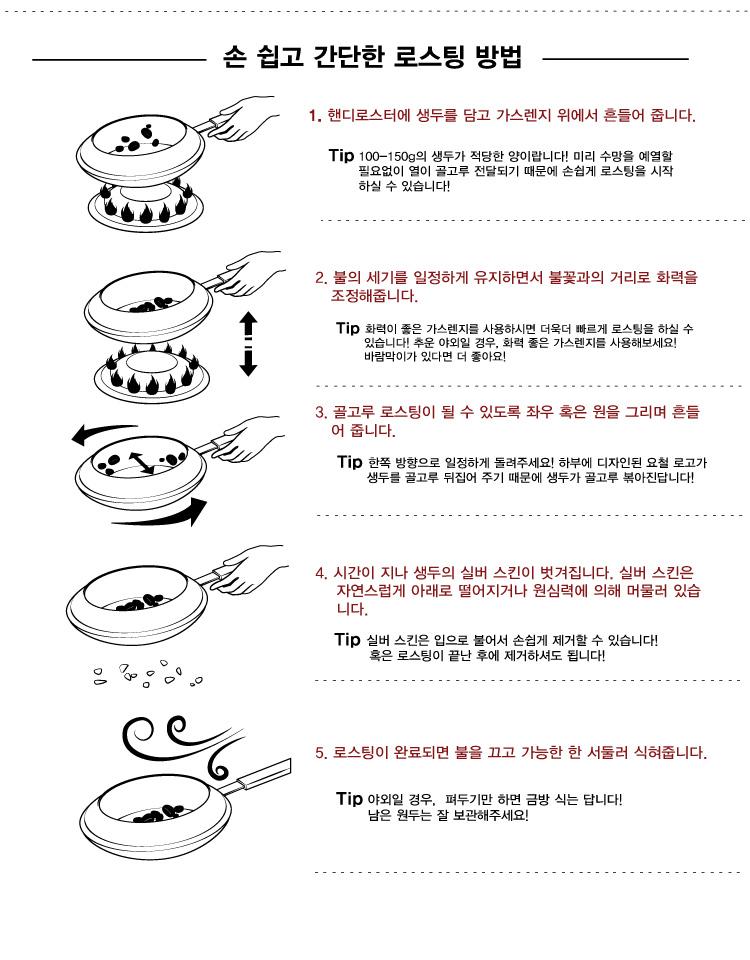 손 쉽고 간단한 로스팅 방법

1. 핸디로스터에 생두를 담고 가스렌지 위에서 흔들어 줍니다.

Tip 100~150g의 생두가 적당한 양이랍니다! 미리 수망을 예열할 필요없이 열이 골고루 전달되기 때문에 손쉽게 로스팅을 시작 하실 수 있습니다!

2. 불의 세기를 일정하게 유지하면서 불꽃과의 거리로 화력을 조정해줍니다.

Tip 화력이 좋은 가스렌지를 사용하시면 더욱더 빠르게 로스팅을 하실 수 있습니다! 추운 야외일 경우, 화력 좋은 가스렌지를 사용해보세요! 바람막이가 있다면 더 좋아요!

3. 골고루 로스팅이 될 수 있도록 좌우 혹은 원을 그리며 흔들어 줍니다.

Tip 한쪽 방향으로 일정하게 돌려주세요! 하부에 디자인된 요철 로고가 생두를 골고루 뒤집어 주기 때문에 생두가 골고루 볶아진답니다!

4. 시간이 지나 생두의 실버 스킨이 벗겨집니다. 실버 스킨은 자연스럽게 아래로 떨어지거나 원심력에 의해 머물러 있습니다.

Tip 실버 스킨은 입으로 불어서 손쉽게 제거할 수 있습니다! 혹은 로스팅이 끝난 후에 제거하셔도 됩니다!

5. 로스팅이 완료되면 불을 끄고 가능한 한 서둘러 식혀줍니다.

Tip 야외일 경우, 펴두기만 하면 금방 식는 답니다! 남은 원두는 잘 보관해주세요!