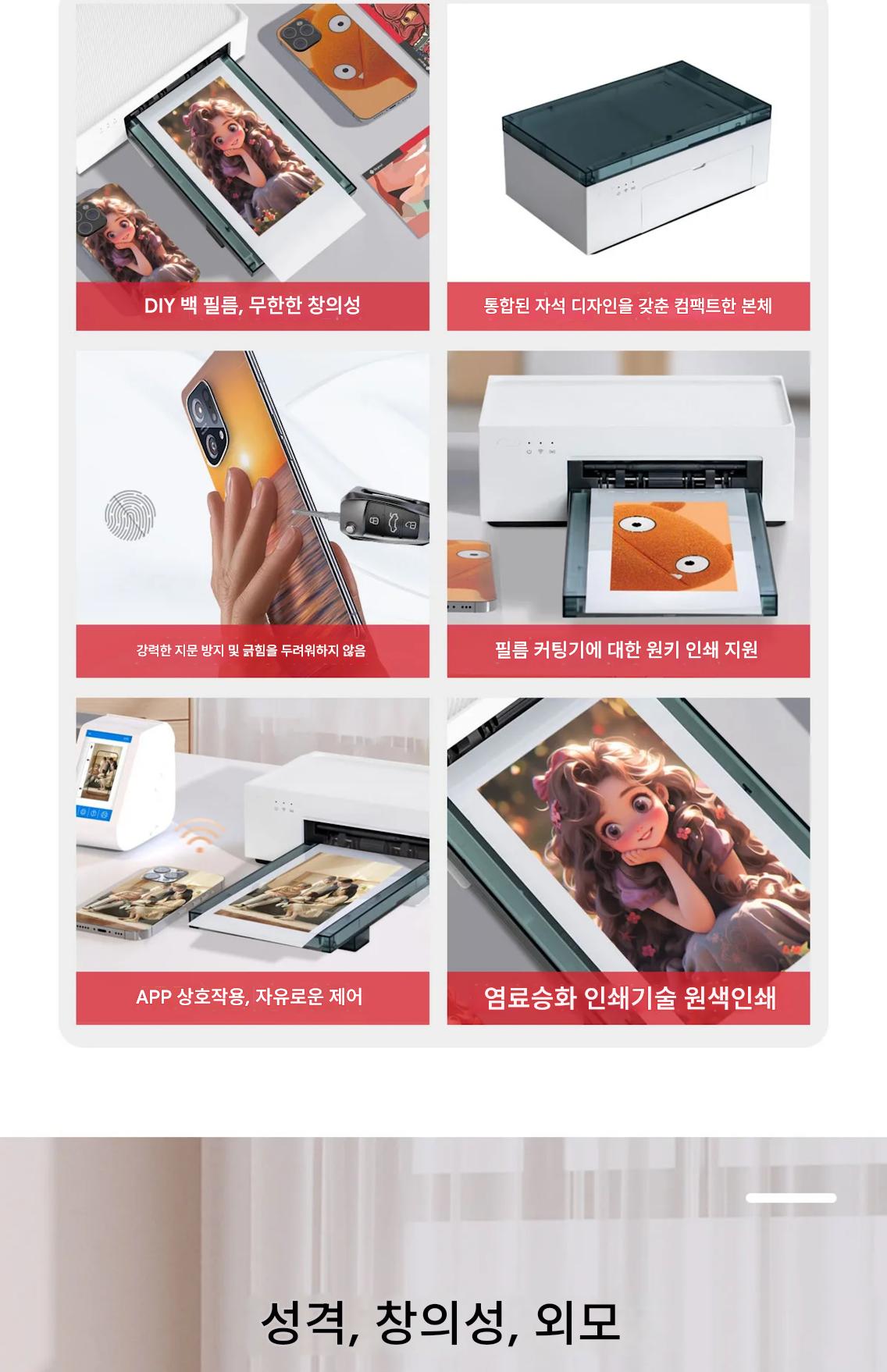 DIY 백 필름, 무한한 창의성

통합된 자석 디자인을 갖춘 컴팩트한 본체

강력한 지문 방지 및 긁힘을 두려워하지 않음

필름 커팅기에 대한 원키 인쇄 지원

APP 상호작용, 자유로운 제어

염료승화 인쇄기술 원색인쇄

성격, 창의성, 외모