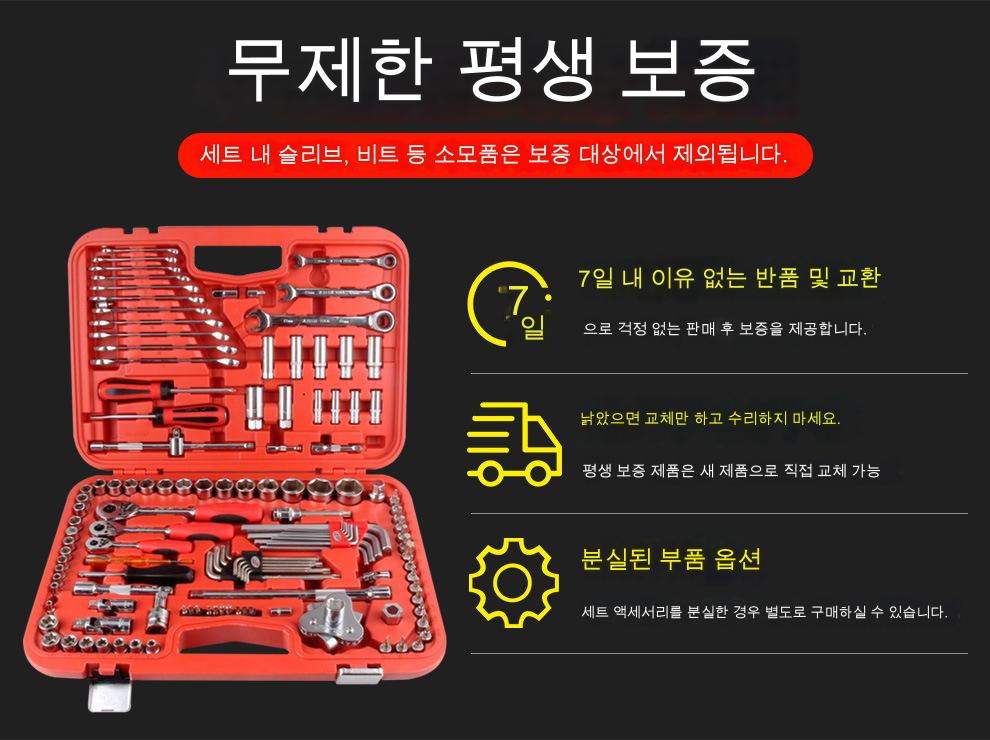 무제한 평생 보증

세트 내 슬리브, 비트 등 소모품은 보증 대상에서 제외됩니다.

7일

7일 내 이유 없는 반품 및 교환

으로 걱정 없는 판매 후 보증을 제공합니다.

낡았으면 교체만 하고 수리하지 마세요.

평생 보증 제품은 새 제품으로 직접 교체 가능

분실된 부품 옵션

세트 액세서리를 분실한 경우 별도로 구매하실 수 있습니다.