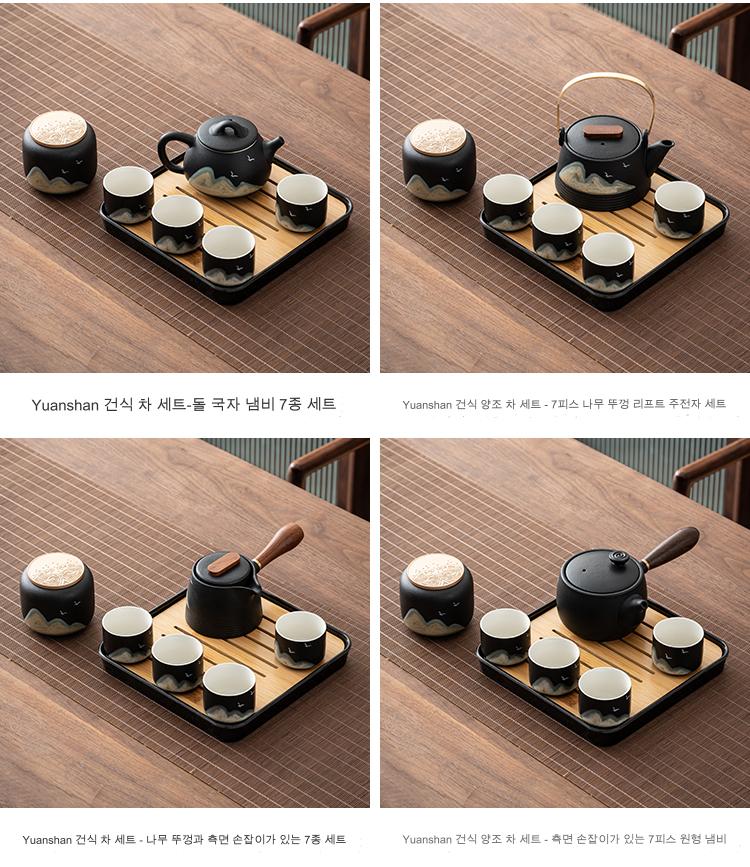 Yuanshan 건식 차 세트-돌 국자 냄비 7종 세트

Yuanshan 건식 양조 차 세트 - 7피스 나무 뚜껑 리프트 주전자 세트

Yuanshan 건식 차 세트 - 나무 뚜껑과 측면 손잡이가 있는 7종 세트

Yuanshan 건식 양조 차 세트 - 측면 손잡이가 있는 7피스 원형 냄비