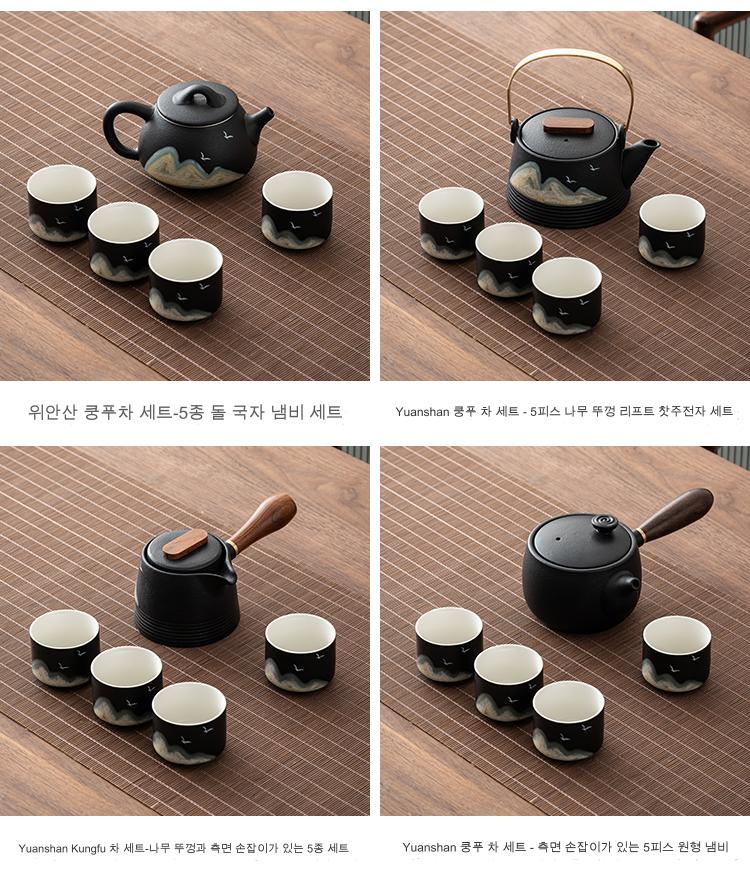 위안산 쿵푸차 세트-5종 돌 국자 냄비 세트

Yuanshan 쿵푸 차 세트 - 5피스 나무 뚜껑 리프트 찻주전자 세트

Yuanshan Kungfu 차 세트-나무 뚜껑과 측면 손잡이가 있는 5종 세트

Yuanshan 쿵푸 차 세트 - 측면 손잡이가 있는 5피스 원형 냄비