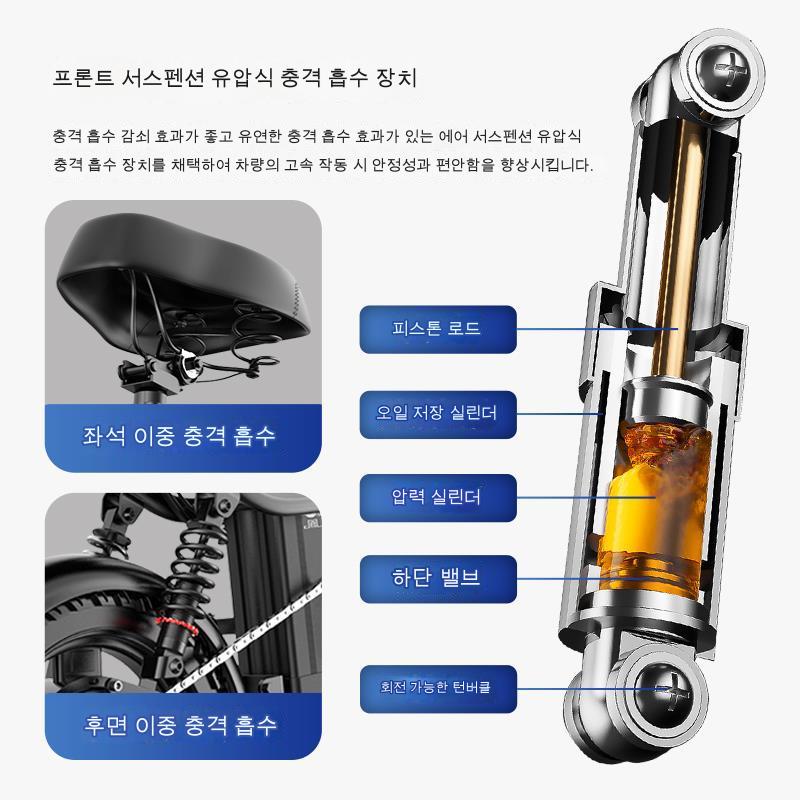 프론트 서스펜션 유압식 충격 흡수 장치

충격 흡수 감쇠 효과가 좋고 유연한 충격 흡수 효과가 있는 에어 서스펜션 유압식 충격 흡수 장치를 채택하여 차량의 고속 작동 시 안정성과 편안함을 향상시킵니다.

좌석 이중 충격 흡수

후면 이중 충격 흡수

피스톤 로드

오일 저장 실린더

압력 실린더

하단 밸브

회전 가능한 턴버클