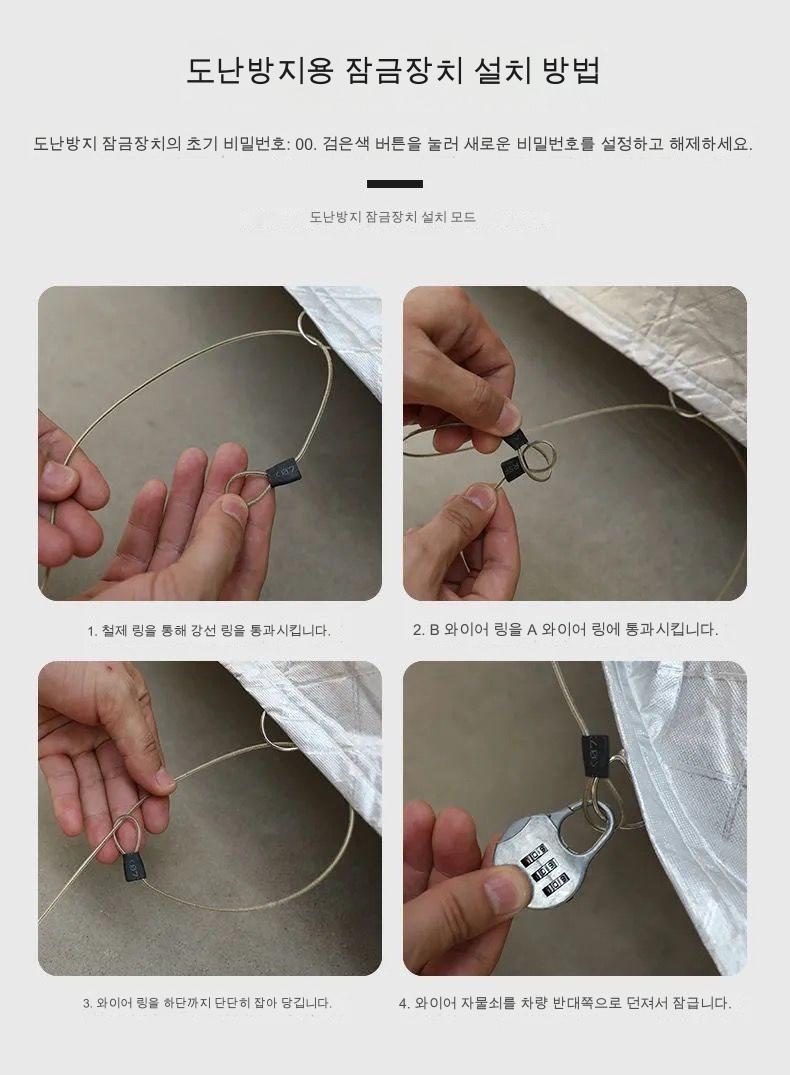 도난방지용 잠금장치 설치 방법

도난방지 잠금장치의 초기 비밀번호: 00. 검은색 버튼을 눌러 새로운 비밀번호를 설정하고 해제하세요.

도난방지 잠금장치 설치 모드

1. 철제 링을 통해 강선 링을 통과시킵니다.

2. B 와이어 링을 A 와이어 링에 통과시킵니다.

3. 와이어 링을 하단까지 단단히 잡아 당깁니다.

4. 와이어 자물쇠를 차량 반대쪽으로 던져서 잠급니다.