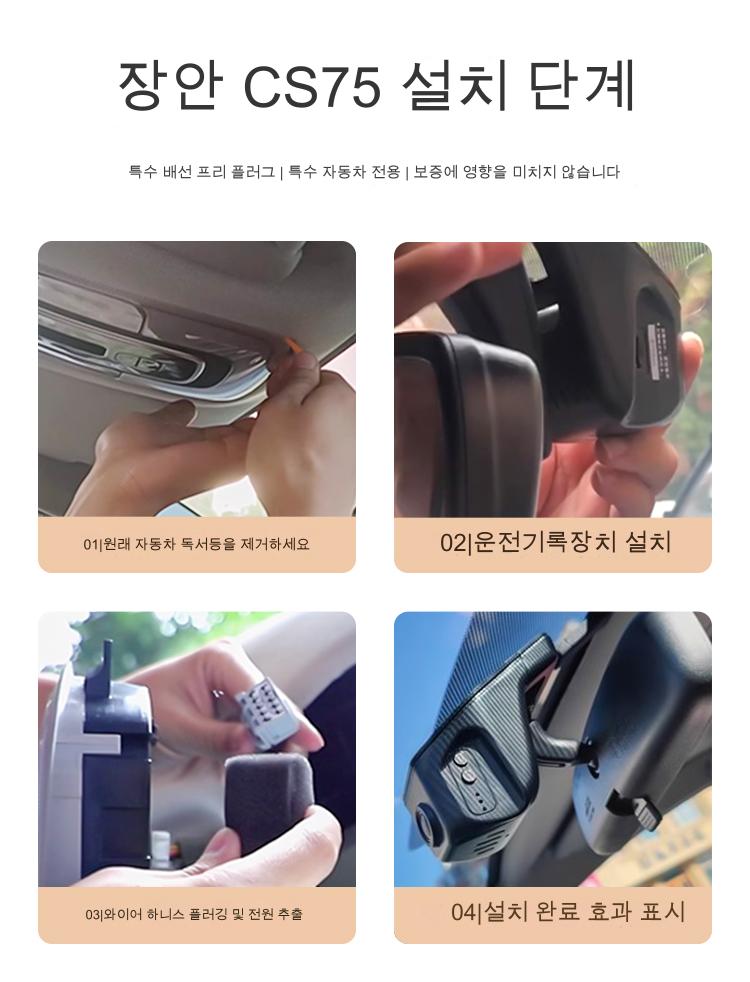 장안 CS75 설치 단계

특수 배선 프리 플러그 | 특수 자동차 전용 | 보증에 영향을 미치지 않습니다

01|원래 자동차 독서등을 제거하세요

02|운전기록장치 설치

03|와이어 하니스 플러깅 및 전원 추출

04|설치 완료 효과 표시