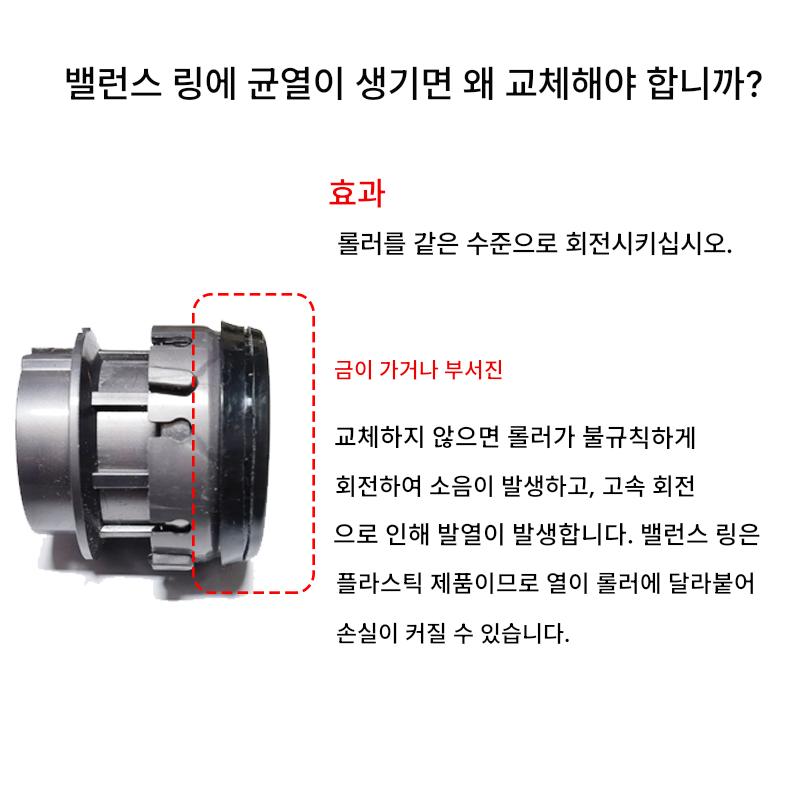 밸런스 링에 균열이 생기면 왜 교체해야 합니까?

효과

롤러를 같은 수준으로 회전시키십시오.

금이 가거나 부서진

교체하지 않으면 롤러가 불규칙하게 회전하여 소음이 발생하고, 고속 회전으로 인해 발열이 발생합니다. 밸런스 링은 플라스틱 제품이므로 열이 롤러에 달라붙어 손실이 커질 수 있습니다.