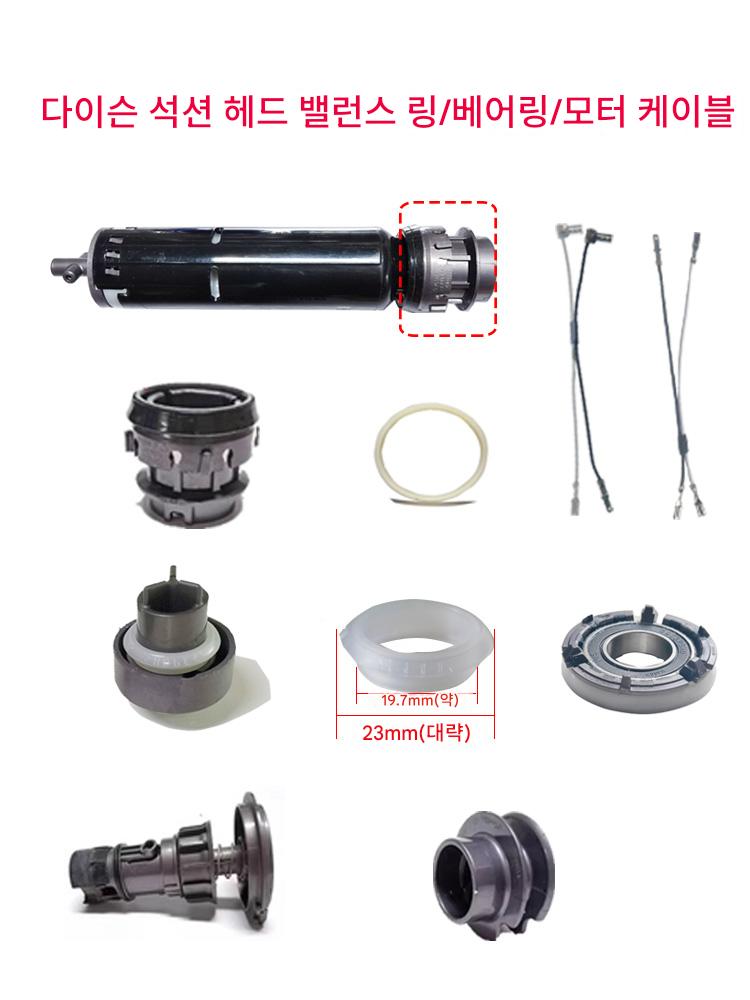 다이슨 석션 헤드 밸런스 링/베어링/모터 케이블

19.7mm(약)

23mm(대략)