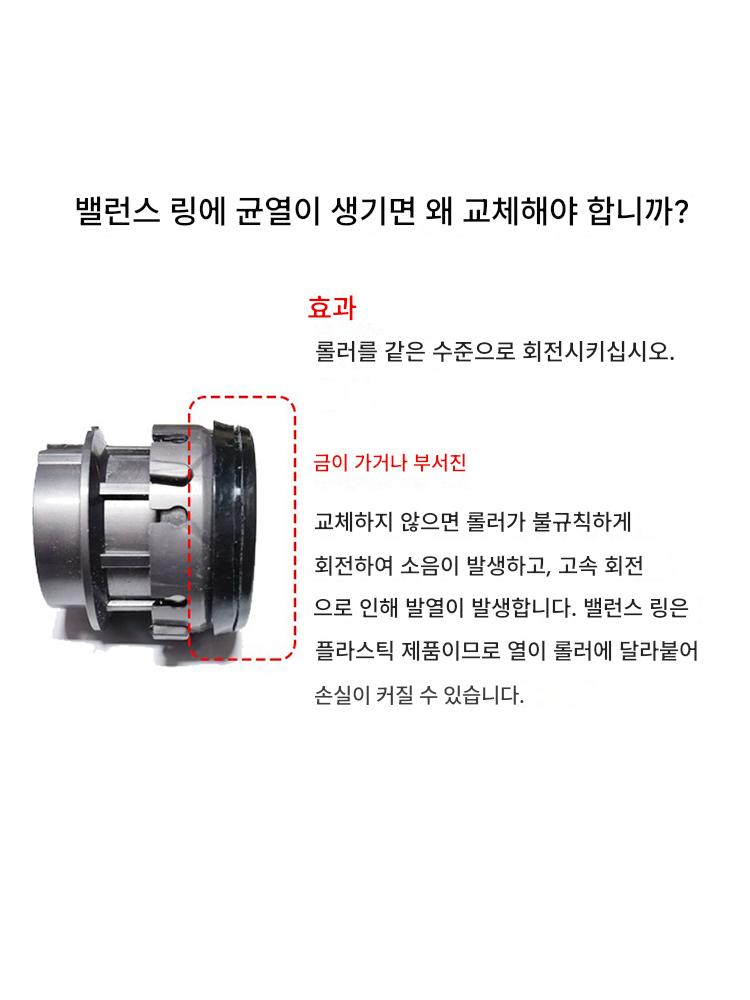 밸런스 링에 균열이 생기면 왜 교체해야 합니까?

효과

롤러를 같은 수준으로 회전시키십시오.

금이 가거나 부서진

교체하지 않으면 롤러가 불규칙하게 회전하여 소음이 발생하고, 고속 회전으로 인해 발열이 발생합니다. 밸런스 링은 플라스틱 제품이므로 열이 롤러에 달라붙어 손실이 커질 수 있습니다.