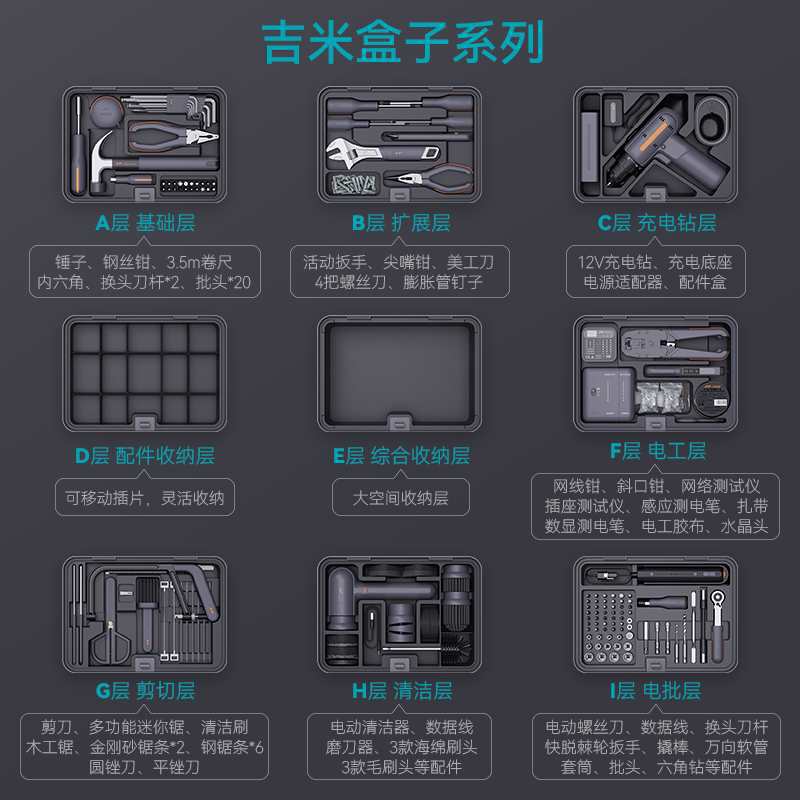 吉米盒子系列

A层 基础层

锤子、钢丝钳、3.5m卷尺
内六角、换头刀杆*2、批头*20

B层 扩展层

活动扳手、尖嘴钳、美工刀
4把螺丝刀、膨胀管钉子

C层 充电钻层

12V充电钻、充电底座
电源适配器、配件盒

D层 配件收纳层

可移动插片，灵活收纳

E层 综合收纳层

大空间收纳层

F层 电工层

网线钳、斜口钳、网络测试仪
插座测试仪、感应测电笔、扎带
数显测电笔、电工胶布、水晶头

G层 剪切层

剪刀、多功能迷你锯、清洁刷
木工锯、金刚砂锯条*2、钢锯条*6
圆锉刀、平锉刀

H层 清洁层

电动清洁器、数据线
磨刀器、3款海绵刷头
3款毛刷头等配件

I层 电批层

电动螺丝刀、数据线、换头刀杆
快脱棘轮扳手、撬棒、万向软管
套筒、批头、六角钻等配件