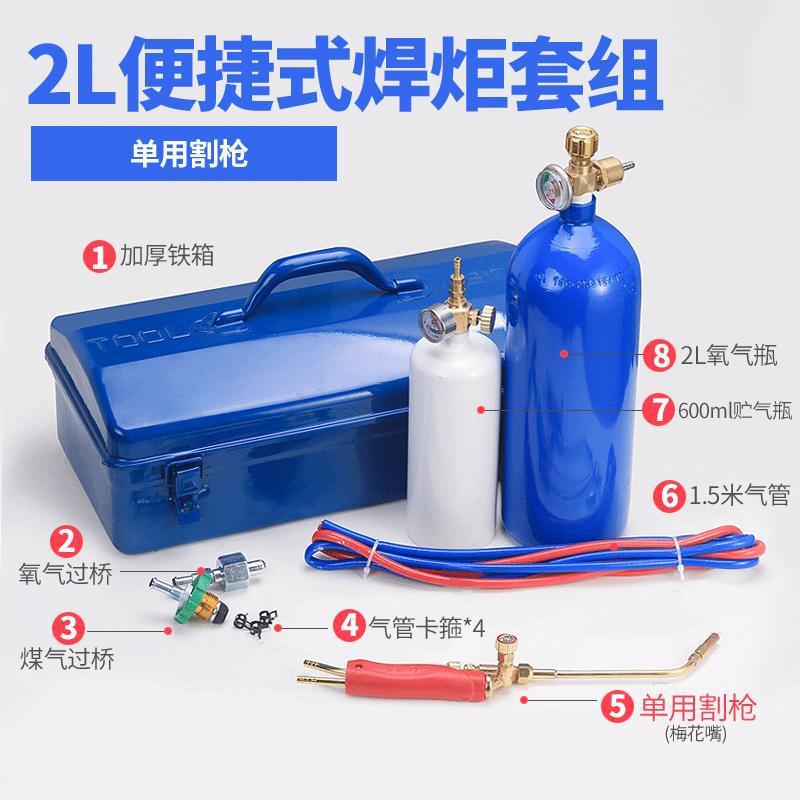 2L便捷式焊炬套组

单用割枪

1 加厚铁箱

TOOL

8 2L氧气瓶

7 600ml贮气瓶

6 1.5米气管

2 氧气过桥

3 煤气过桥

4 气管卡箍*4

5 单用割枪
(梅花嘴)