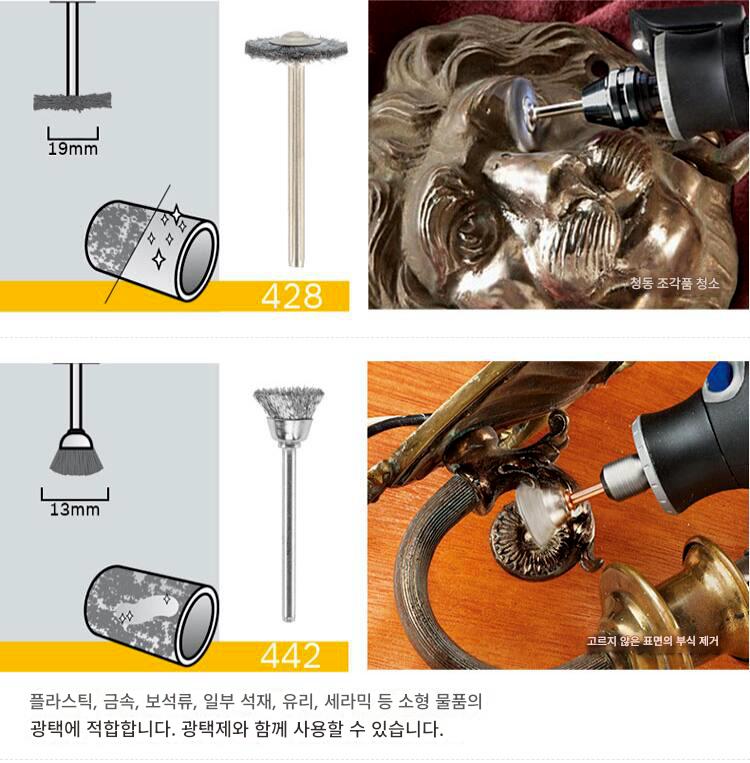 19mm

428

청동 조각품 청소

13mm

442

고르지 않은 표면의 부식 제거

플라스틱, 금속, 보석류, 일부 석재, 유리, 세라믹 등 소형 물품의 광택에 적합합니다. 광택제와 함께 사용할 수 있습니다.