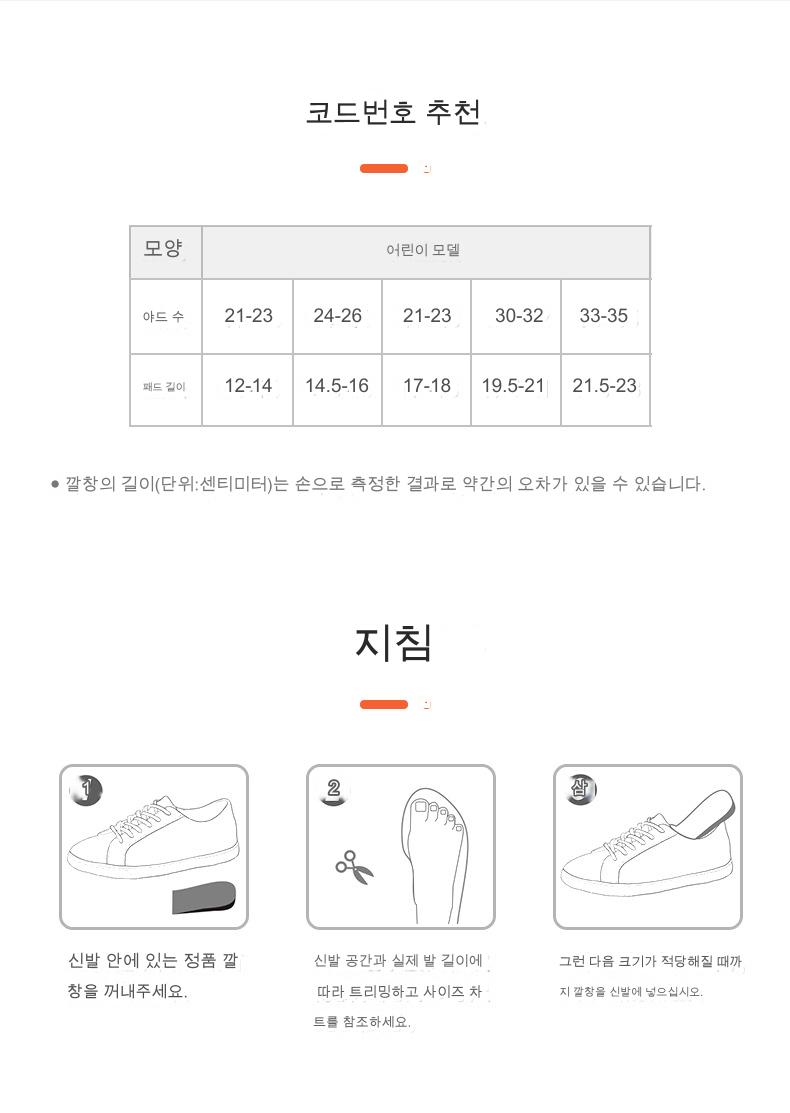 코드번호 추천

| 모양 | 어린이 모델 | | | | |
|---|---|---|---|---|---|
| 야드 수 | 21-23 | 24-26 | 21-23 | 30-32 | 33-35 |
| 패드 길이 | 12-14 | 14.5-16 | 17-18 | 19.5-21 | 21.5-23 |

● 깔창의 길이(단위:센티미터)는 손으로 측정한 결과로 약간의 오차가 있을 수 있습니다.

지침

1
신발 안에 있는 정품 깔창을 꺼내주세요.

2
신발 공간과 실제 발 길이에 따라 트리밍하고 사이즈 차트를 참조하세요.

삼
그런 다음 크기가 적당해질 때까지 깔창을 신발에 넣으십시오.