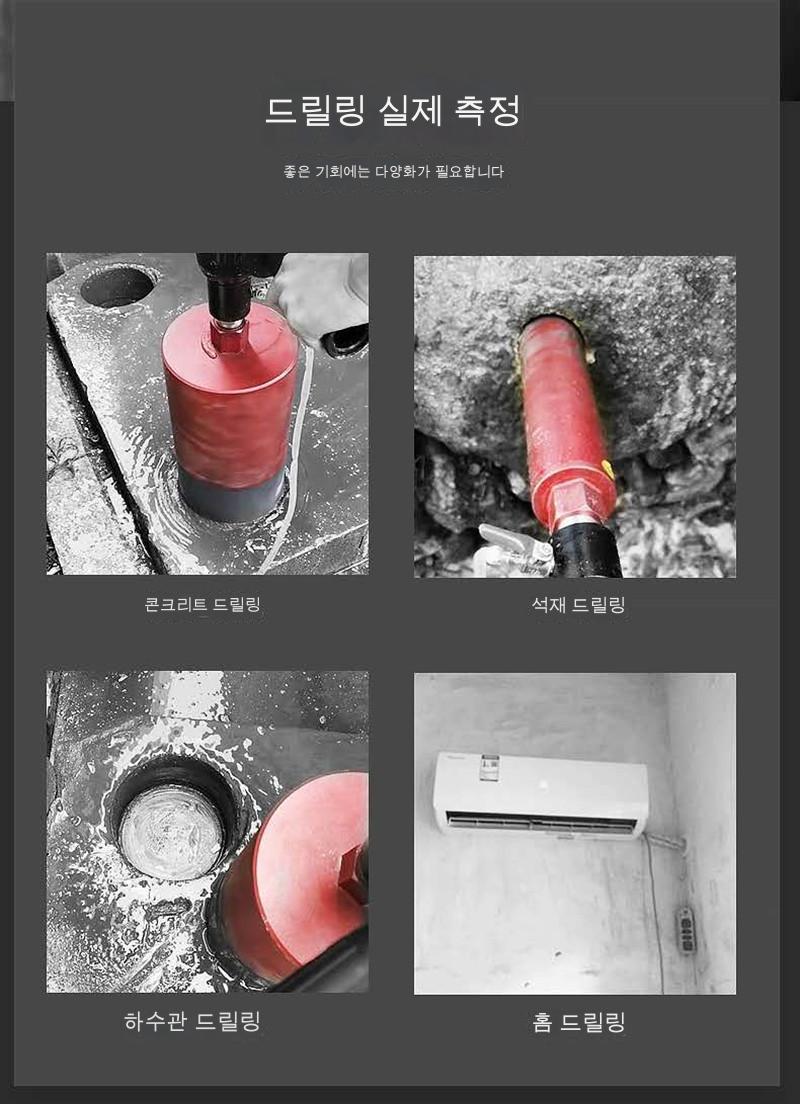 드릴링 실제 측정

좋은 기회에는 다양화가 필요합니다

콘크리트 드릴링

석재 드릴링

하수관 드릴링

홈 드릴링