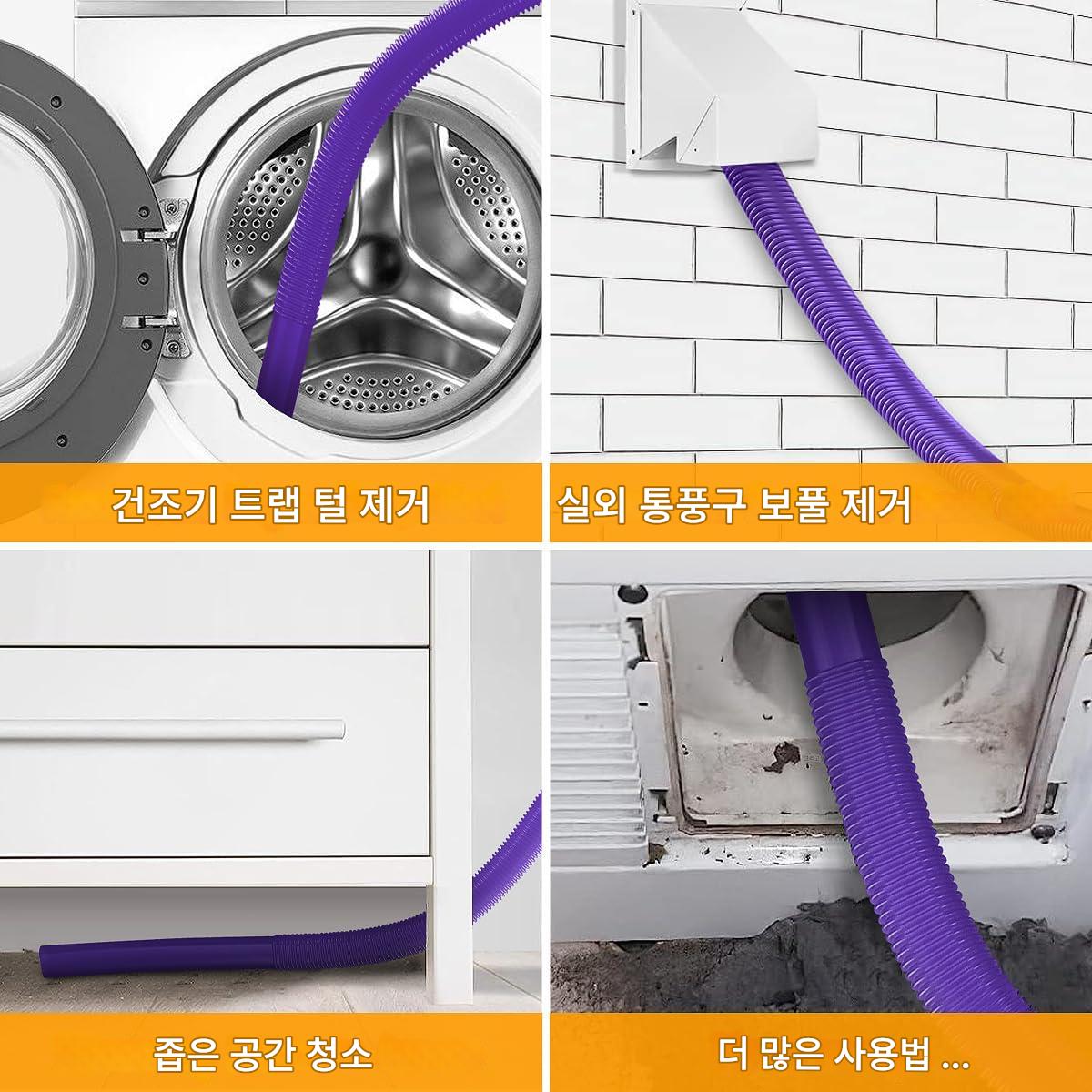 건조기 트랩 털 제거

실외 통풍구 보풀 제거

좁은 공간 청소

더 많은 사용법 ...