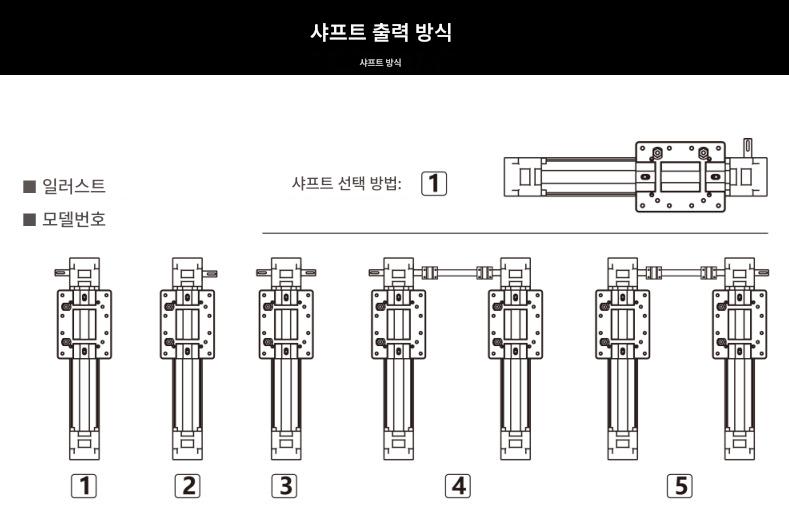 샤프트 출력 방식

샤프트 방식

■ 일러스트

■ 모델번호

샤프트 선택 방법: 1

1

2

3

4

5