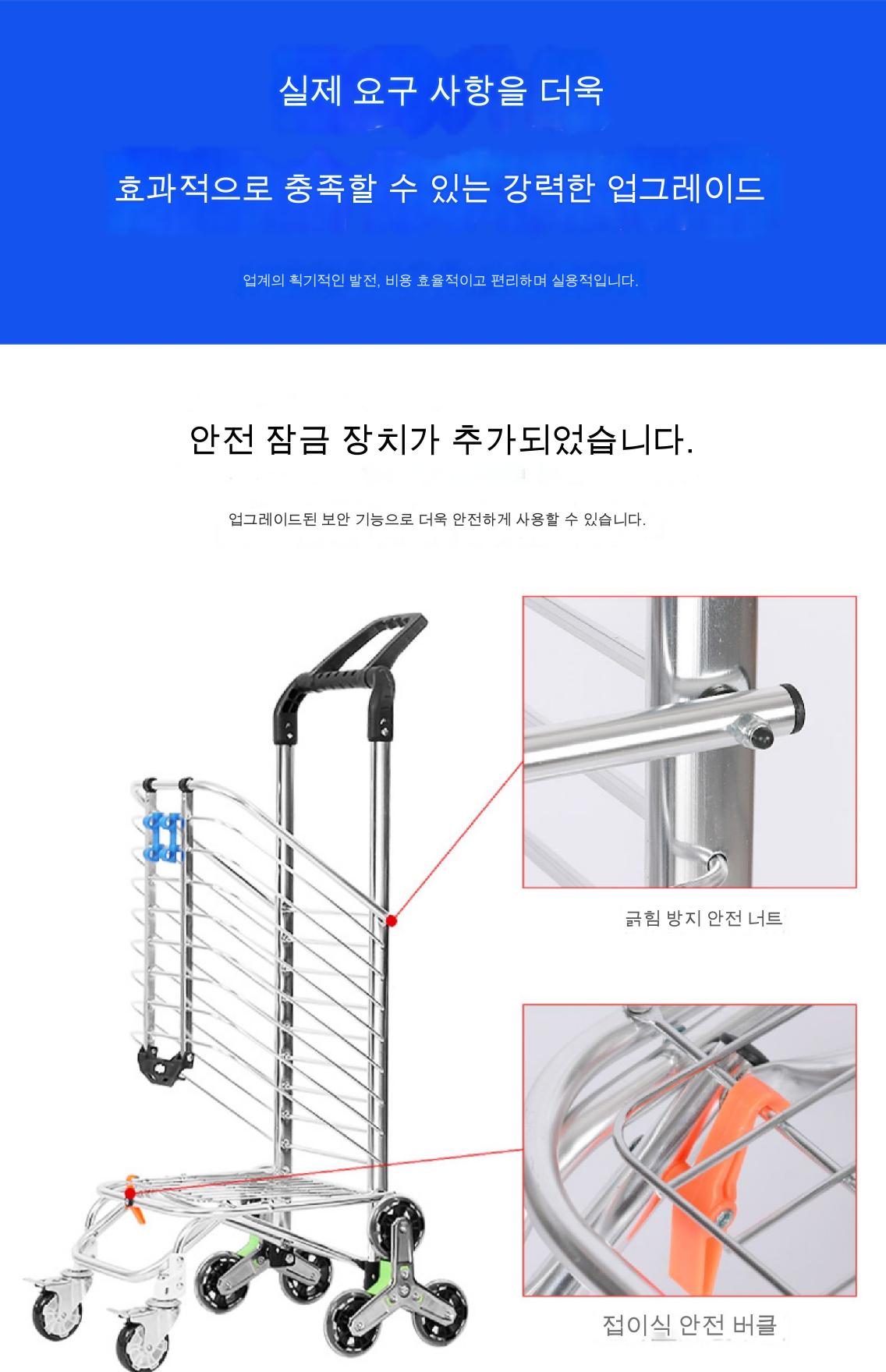 실제 요구 사항을 더욱

효과적으로 충족할 수 있는 강력한 업그레이드

업계의 획기적인 발전, 비용 효율적이고 편리하며 실용적입니다.

안전 잠금 장치가 추가되었습니다.

업그레이드된 보안 기능으로 더욱 안전하게 사용할 수 있습니다.

긁힘 방지 안전 너트

접이식 안전 버클