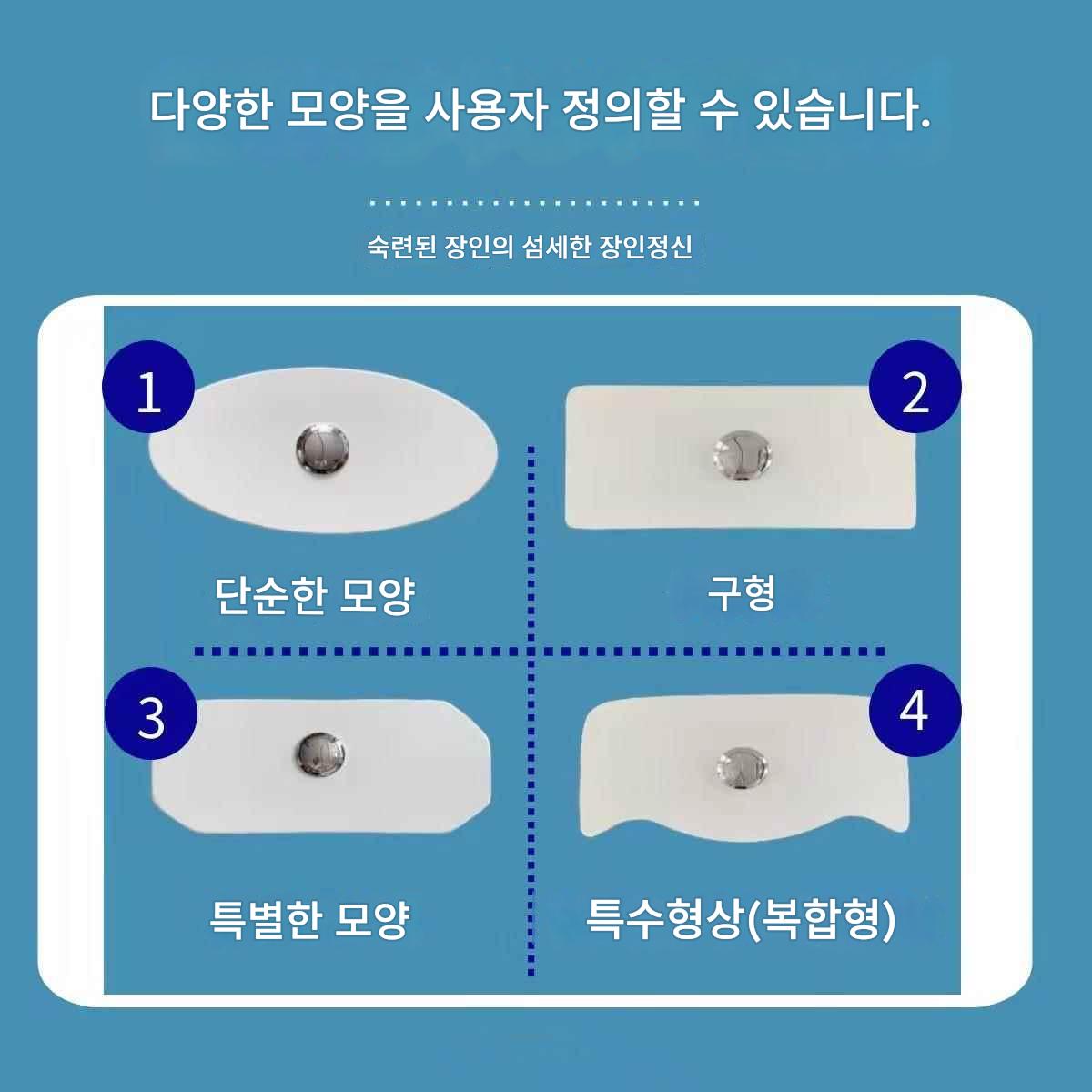 다양한 모양을 사용자 정의할 수 있습니다.

숙련된 장인의 섬세한 장인정신

1

단순한 모양

2

구형

3

특별한 모양

4

특수형상(복합형)