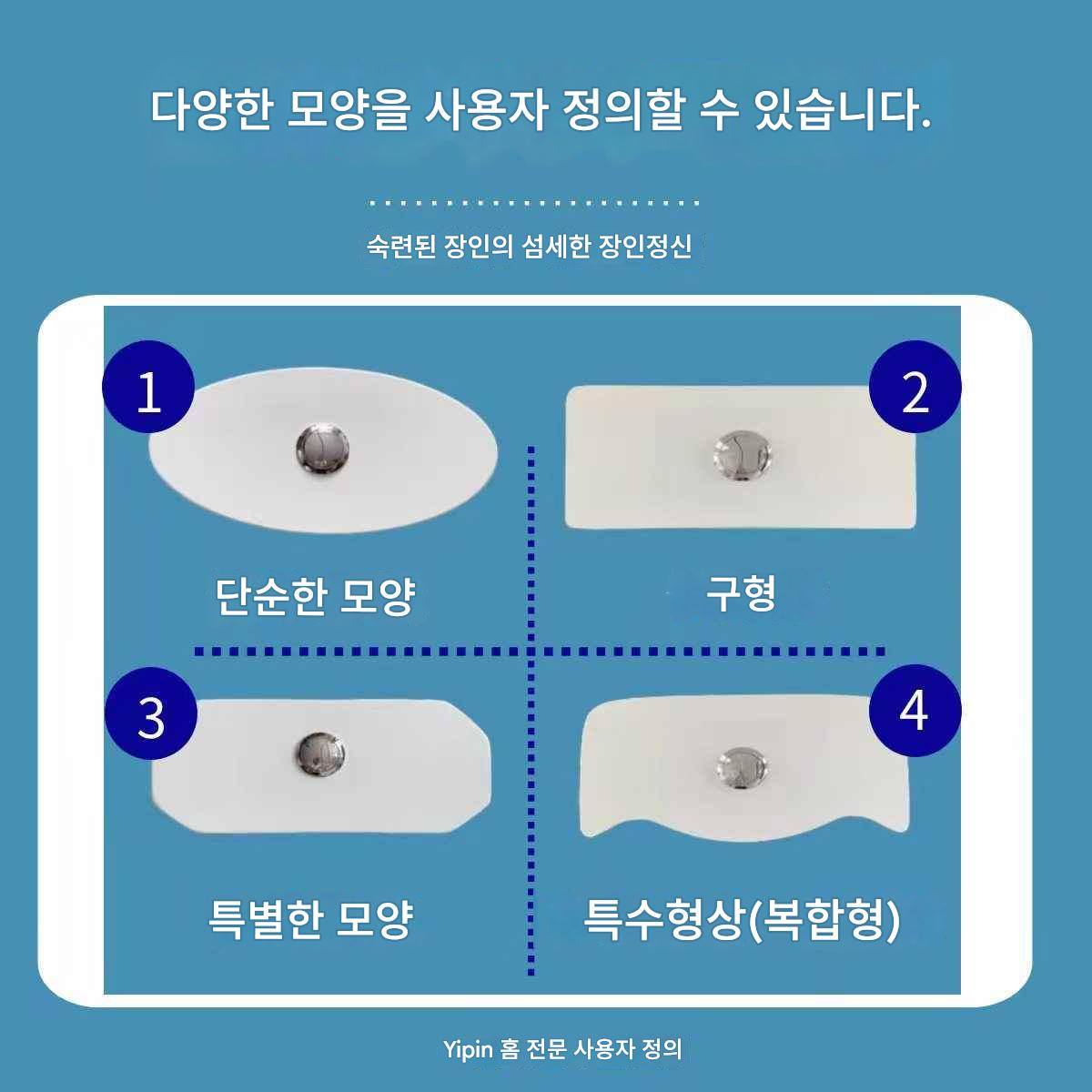 다양한 모양을 사용자 정의할 수 있습니다.

숙련된 장인의 섬세한 장인정신

1

단순한 모양

2

구형

3

특별한 모양

4

특수형상(복합형)

Yipin 홈 전문 사용자 정의