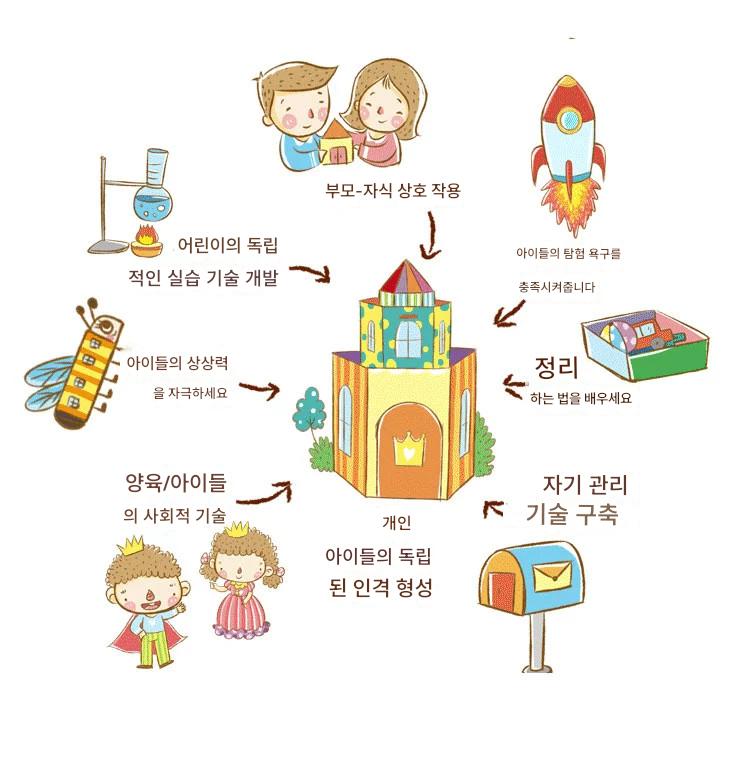 부모-자식 상호 작용

어린이의 독립
적인 실습 기술 개발

아이들의 탐험 욕구를
충족시켜줍니다

아이들의 상상력
을 자극하세요

정리
하는 법을 배우세요

양육/아이들
의 사회적 기술

자기 관리
기술 구축

개인
아이들의 독립
된 인격 형성