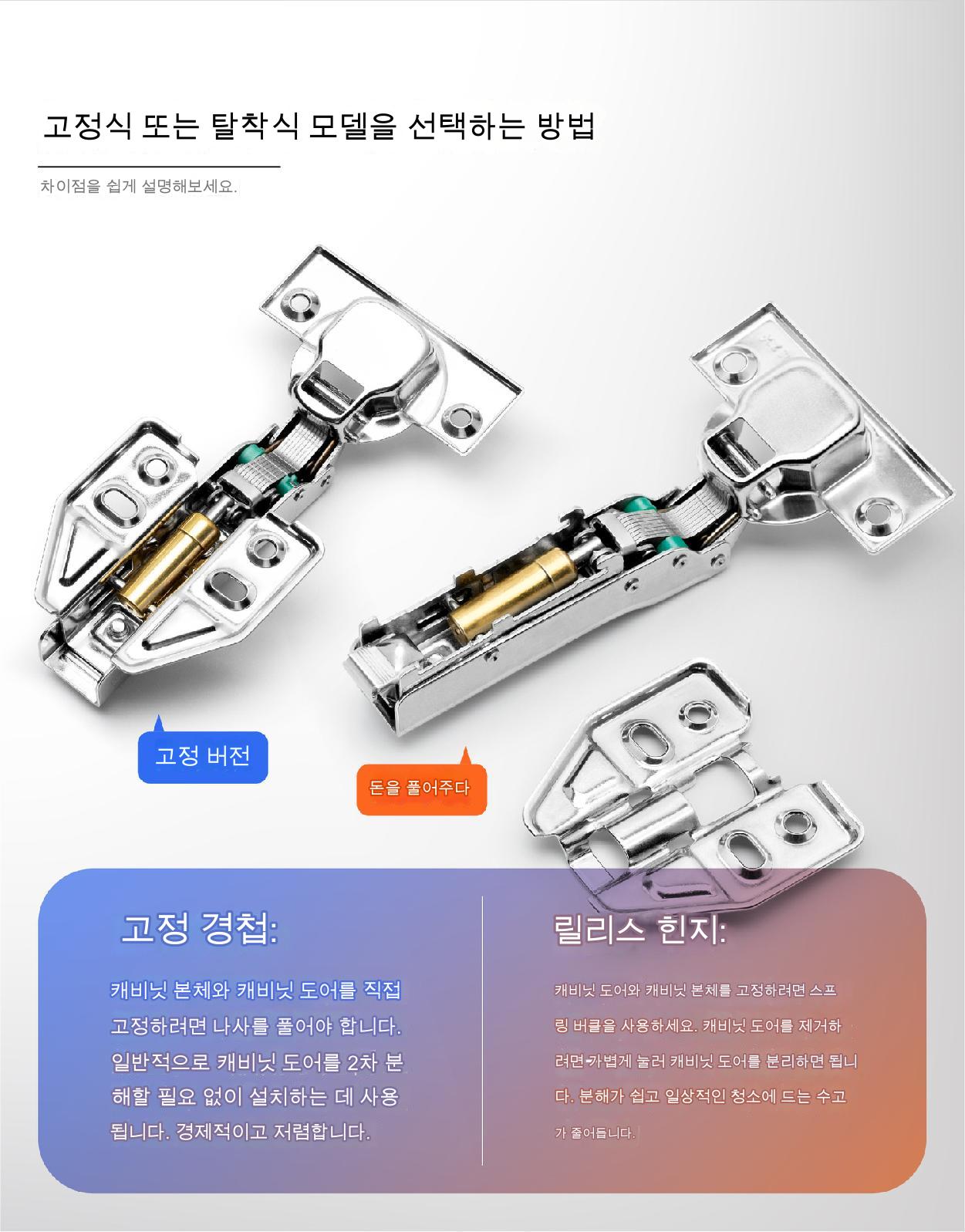 고정식 또는 탈착식 모델을 선택하는 방법

차이점을 쉽게 설명해보세요.

고정 버전

돈을 풀어주다

고정 경첩:

캐비닛 본체와 캐비닛 도어를 직접 고정하려면 나사를 풀어야 합니다. 일반적으로 캐비닛 도어를 2차 분해할 필요 없이 설치하는 데 사용됩니다. 경제적이고 저렴합니다.

릴리스 힌지:

캐비닛 도어와 캐비닛 본체를 고정하려면 스프링 버클을 사용하세요. 캐비닛 도어를 제거하려면 가볍게 눌러 캐비닛 도어를 분리하면 됩니다. 분해가 쉽고 일상적인 청소에 드는 수고가 줄어듭니다.