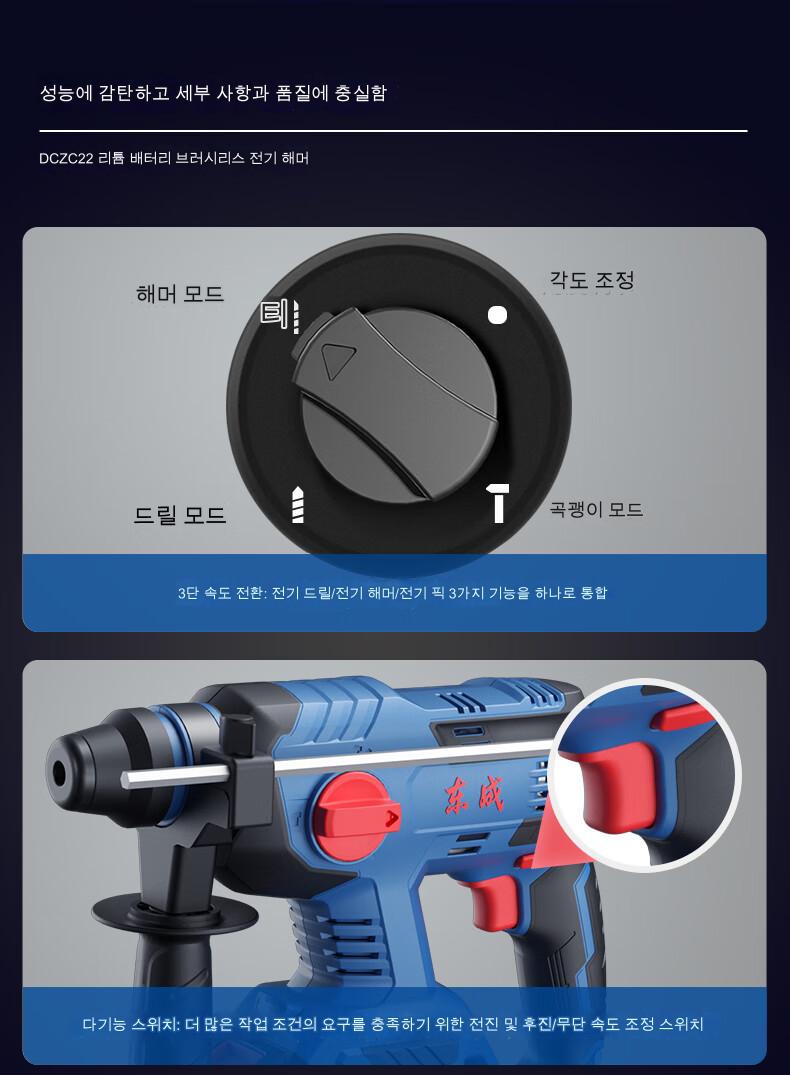 성능에 감탄하고 세부 사항과 품질에 충실함

DCZC22 리튬 배터리 브러시리스 전기 해머

해머 모드

각도 조정

드릴 모드

곡괭이 모드

3단 속도 전환: 전기 드릴/전기 해머/전기 픽 3가지 기능을 하나로 통합

东成

다기능 스위치: 더 많은 작업 조건의 요구를 충족하기 위한 전진 및 후진/무단 속도 조정 스위치